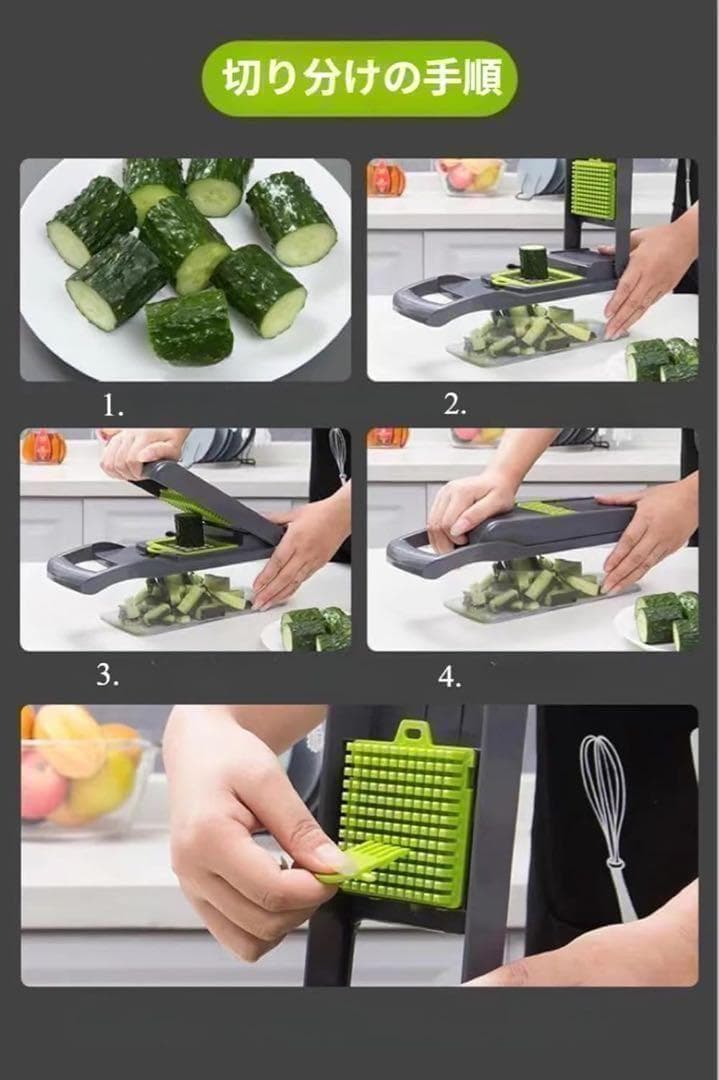 切り分けの手順

1.

2.

3.

4.