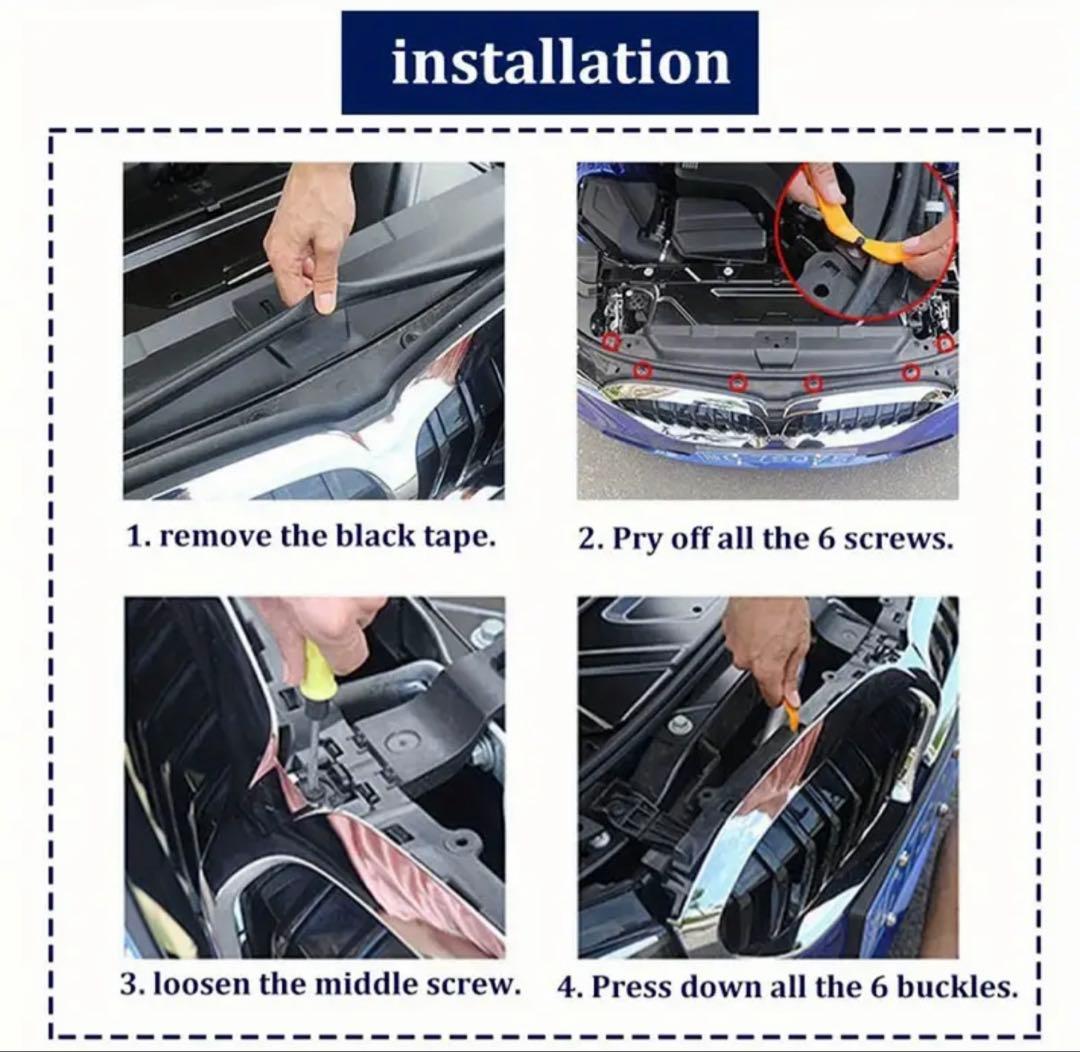 installation

1. remove the black tape.

2. Pry off all the 6 screws.

3. loosen the middle screw.

4. Press down all the 6 buckles.