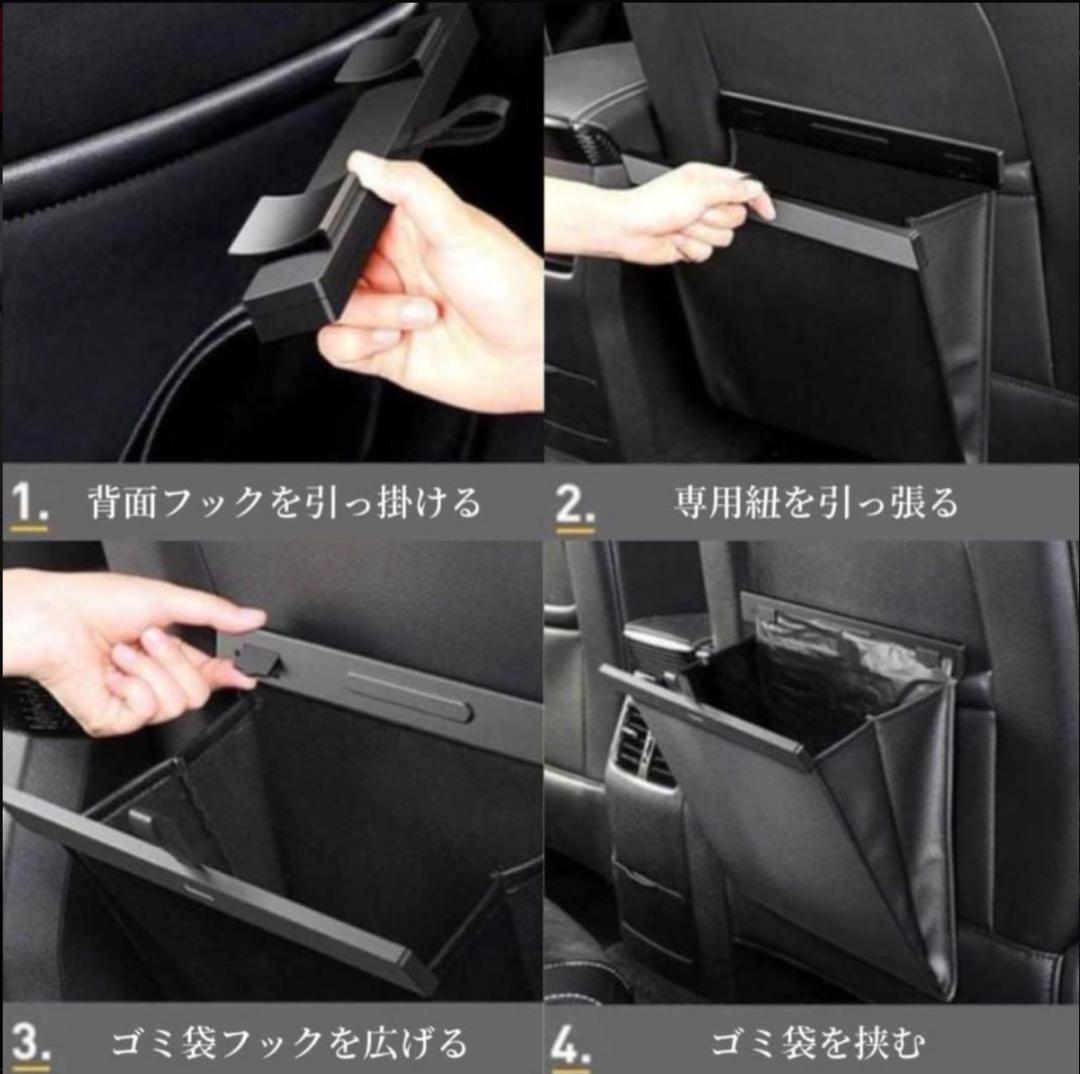 1. 背面フックを引っ掛ける

2. 専用紐を引っ張る

3. ゴミ袋フックを広げる

4. ゴミ袋を挟む