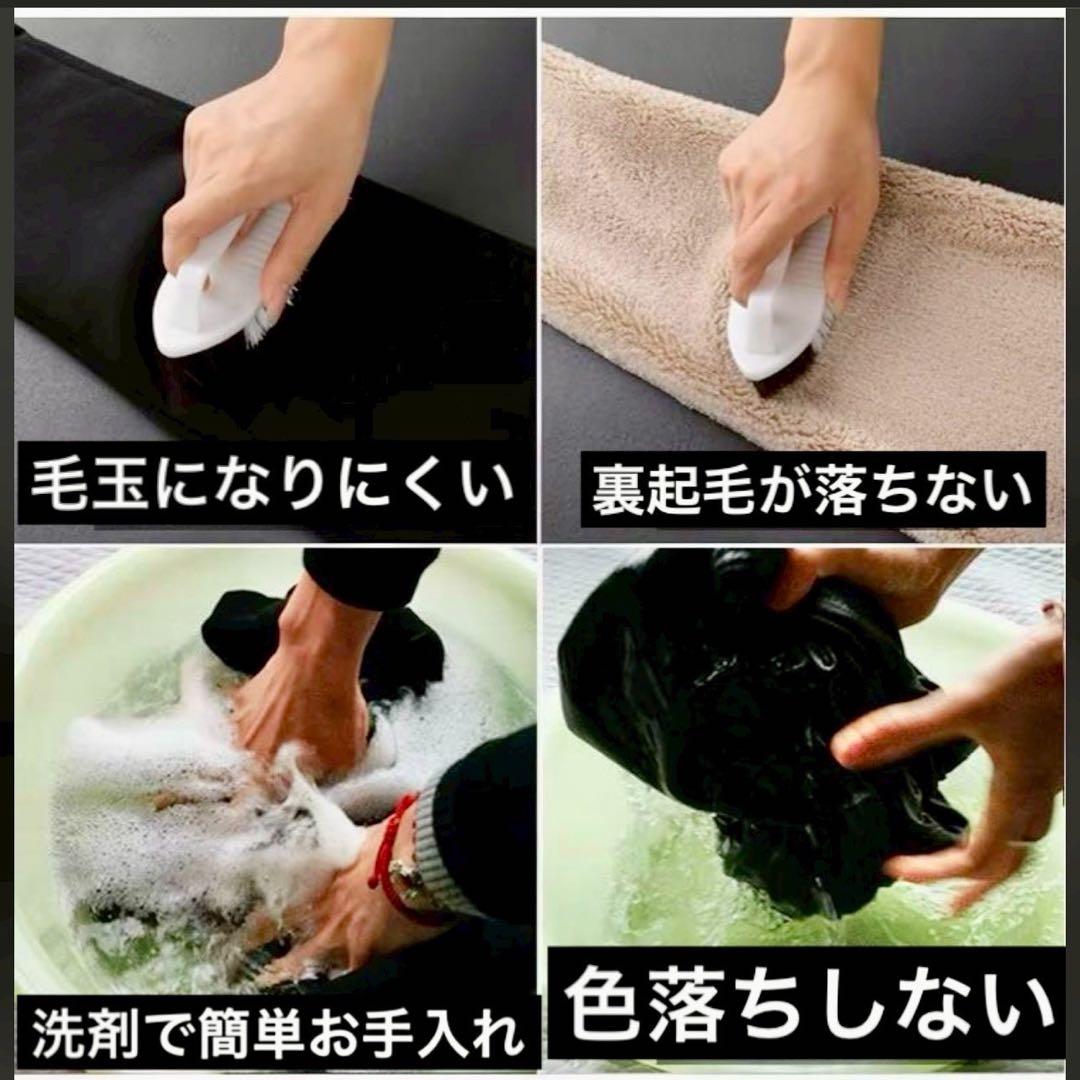 毛玉になりにくい

裏起毛が落ちない

洗剤で簡単お手入れ

色落ちしない