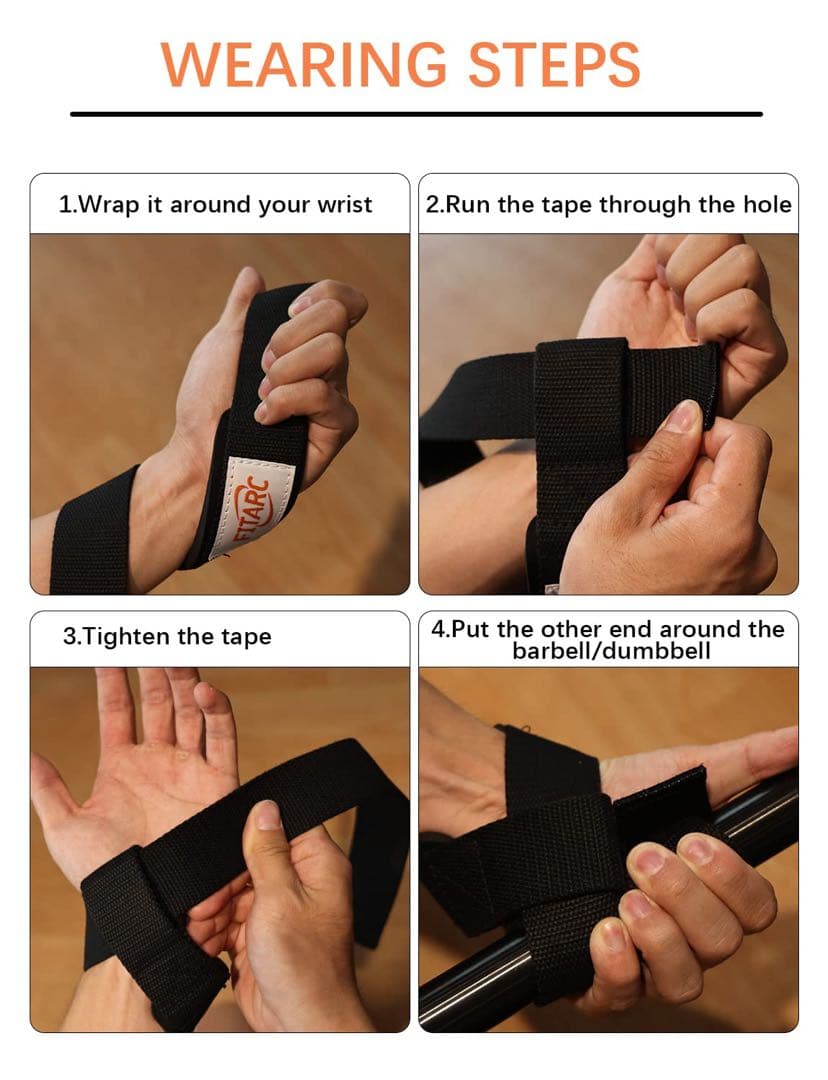 WEARING STEPS

1.Wrap it around your wrist

FITARC

2.Run the tape through the hole

3.Tighten the tape

4.Put the other end around the barbell/dumbbell