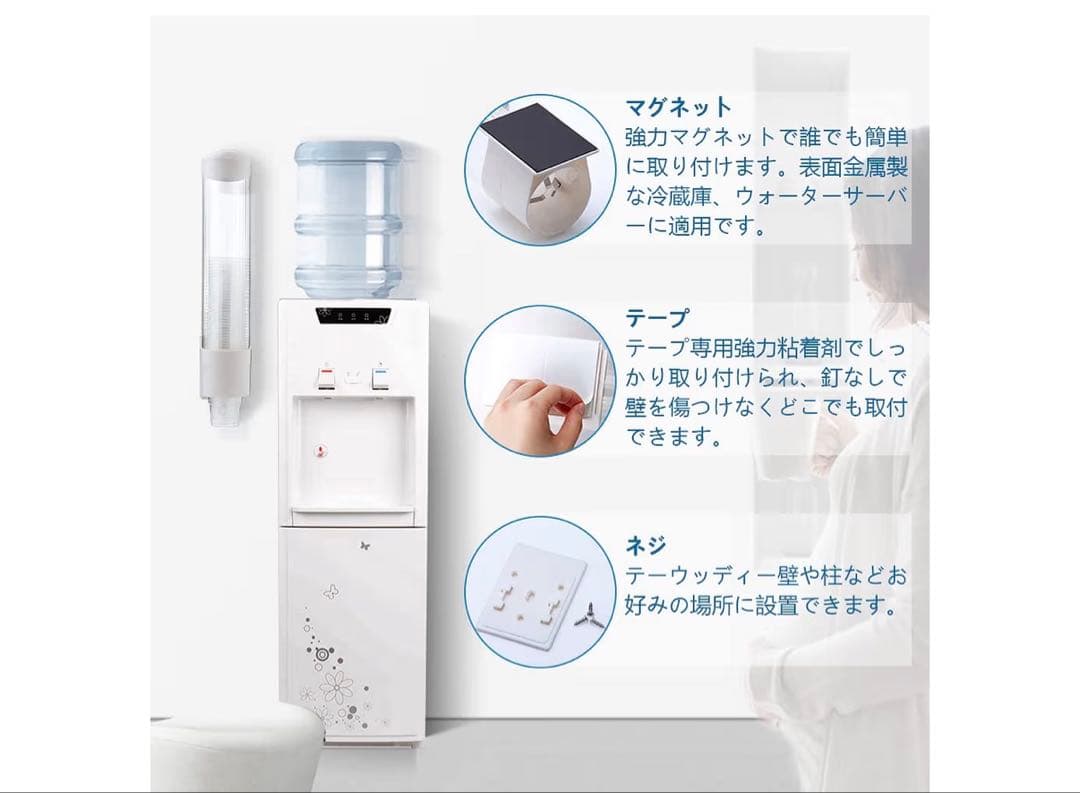 マグネット
強力マグネットで誰でも簡単に取り付けます。表面金属製な冷蔵庫、ウォーターサーバーに適用です。

テープ
テープ専用強力粘着剤でしっかり取り付けられ、釘なしで壁を傷つけなくどこでも取付できます。

ネジ
テーウッディー壁や柱などお好みの場所に設置できます。