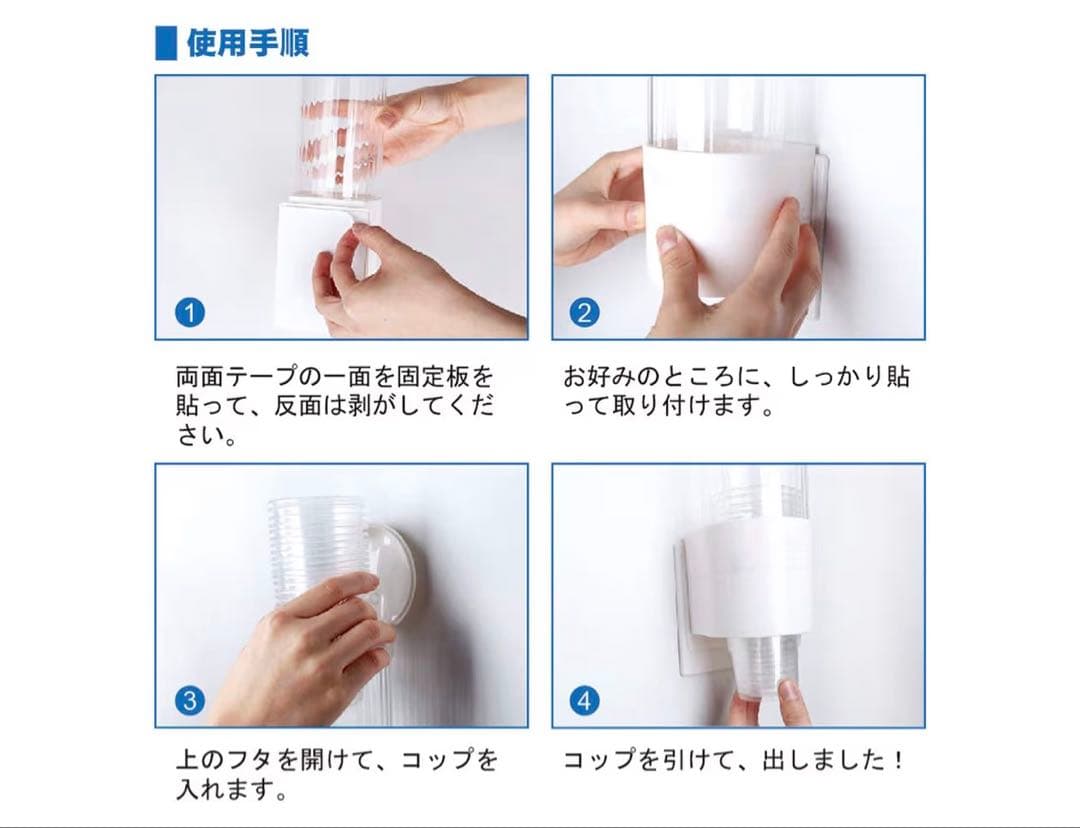 使用手順

1

両面テープの一面を固定板を貼って、反面は剥がしてください。

2

お好みのところに、しっかり貼って取り付けます。

3

上のフタを開けて、コップを入れます。

4

コップを引けて、出しました！