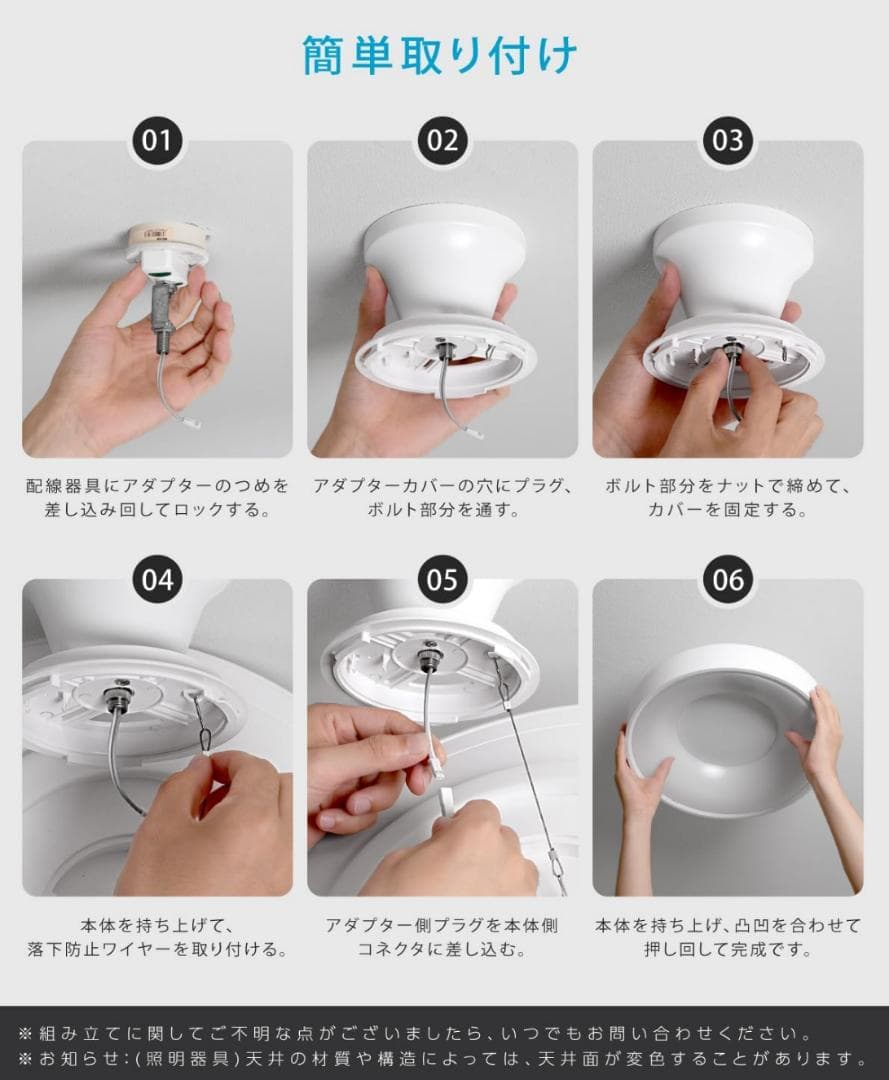 簡単取り付け

01

配線器具にアダプターのつめを差し込み回してロックする。

02

アダプターカバーの穴にプラグ、ボルト部分を通す。

03

ボルト部分をナットで締めて、カバーを固定する。

04

本体を持ち上げて、落下防止ワイヤーを取り付ける。

05

アダプター側プラグを本体側コネクタに差し込む。

06

本体を持ち上げ、凸凹を合わせて押し回して完成です。

※組み立てに関してご不明な点がございましたら、いつでもお問い合わせください。
※お知らせ:(照明器具)天井の材質や構造によっては、天井面が変色することがあります。