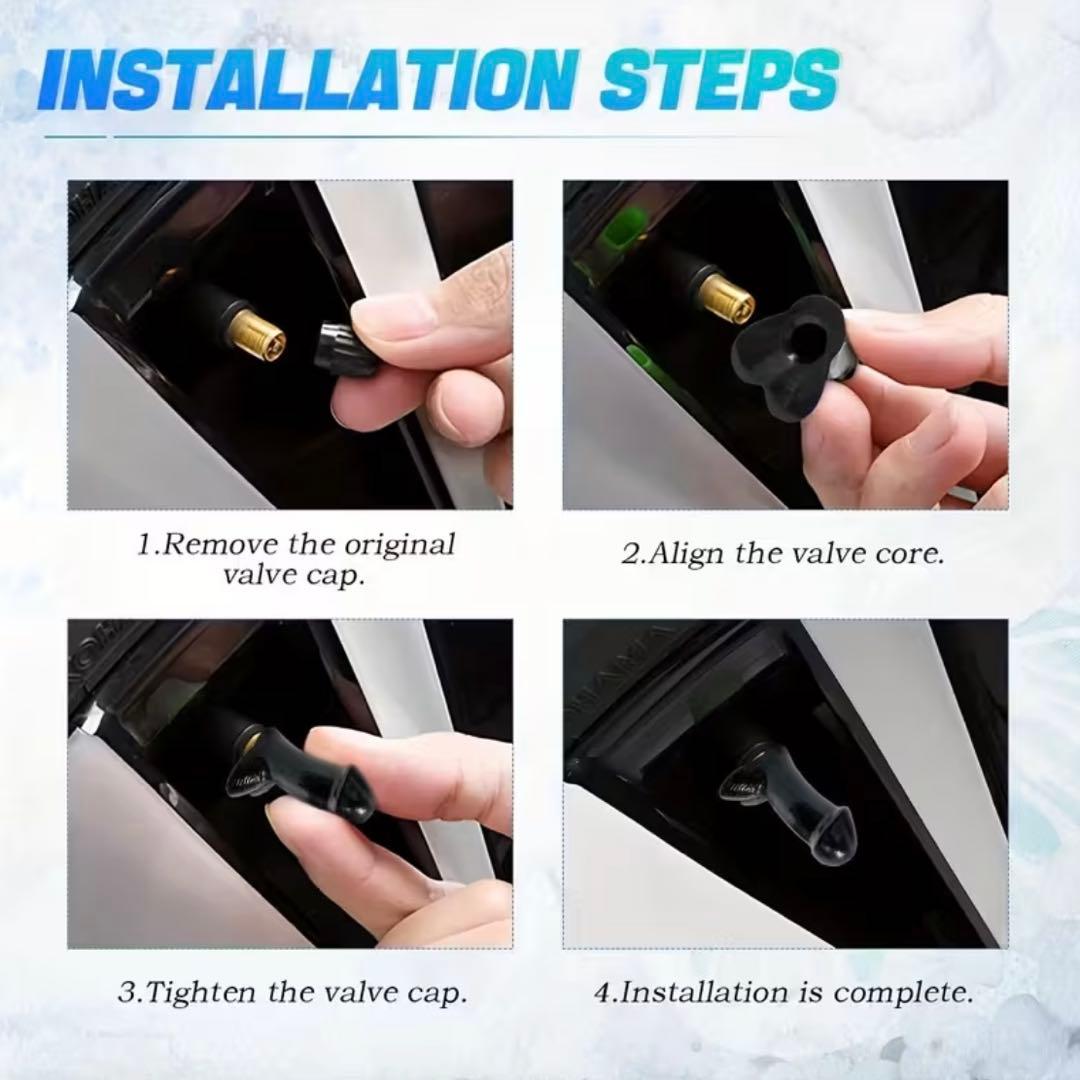 INSTALLATION STEPS

1.Remove the original valve cap.

2.Align the valve core.

3.Tighten the valve cap.

4.Installation is complete.