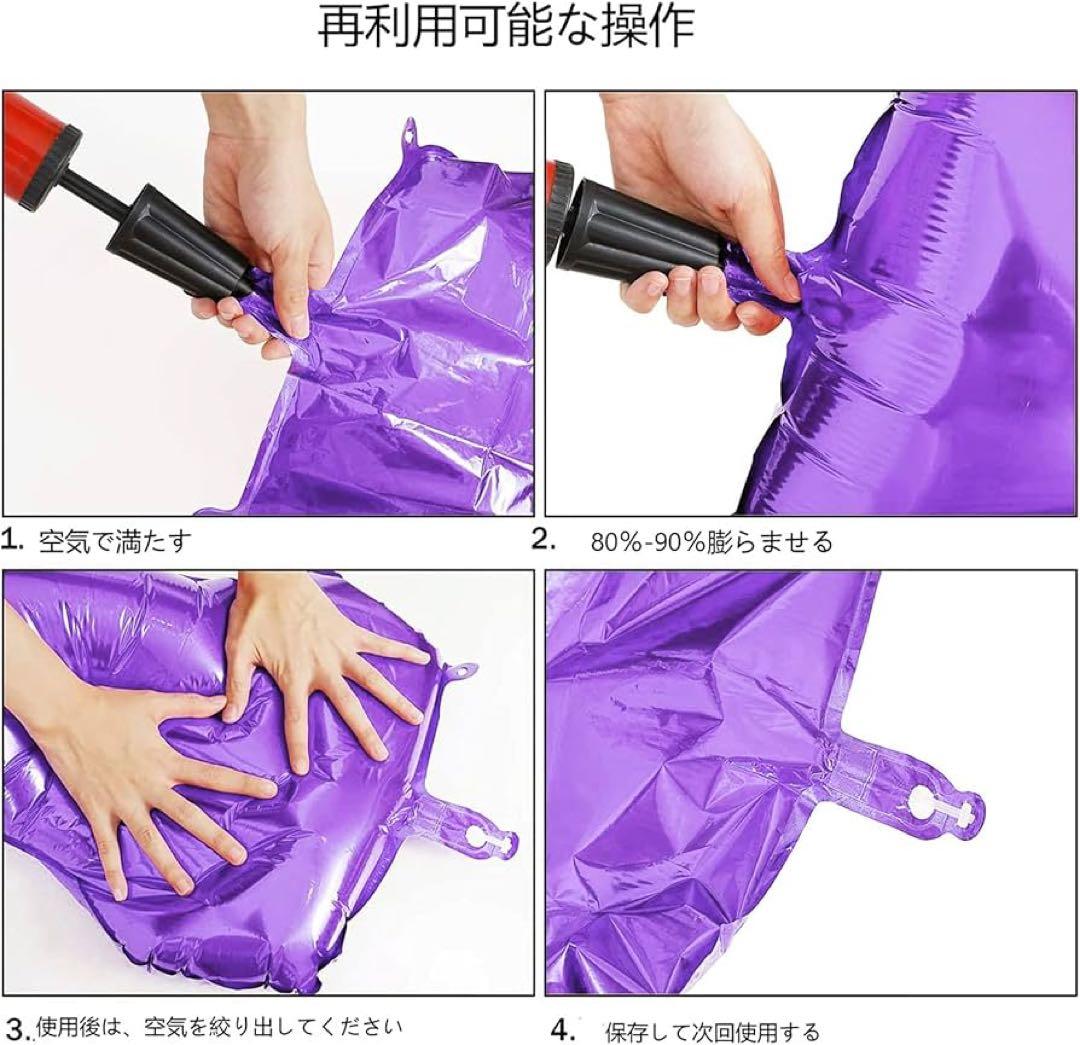 再利用可能な操作

1. 空気で満たす

2. 80%-90%膨らませる

3. 使用後は、空気を絞り出してください

4. 保存して次回使用する