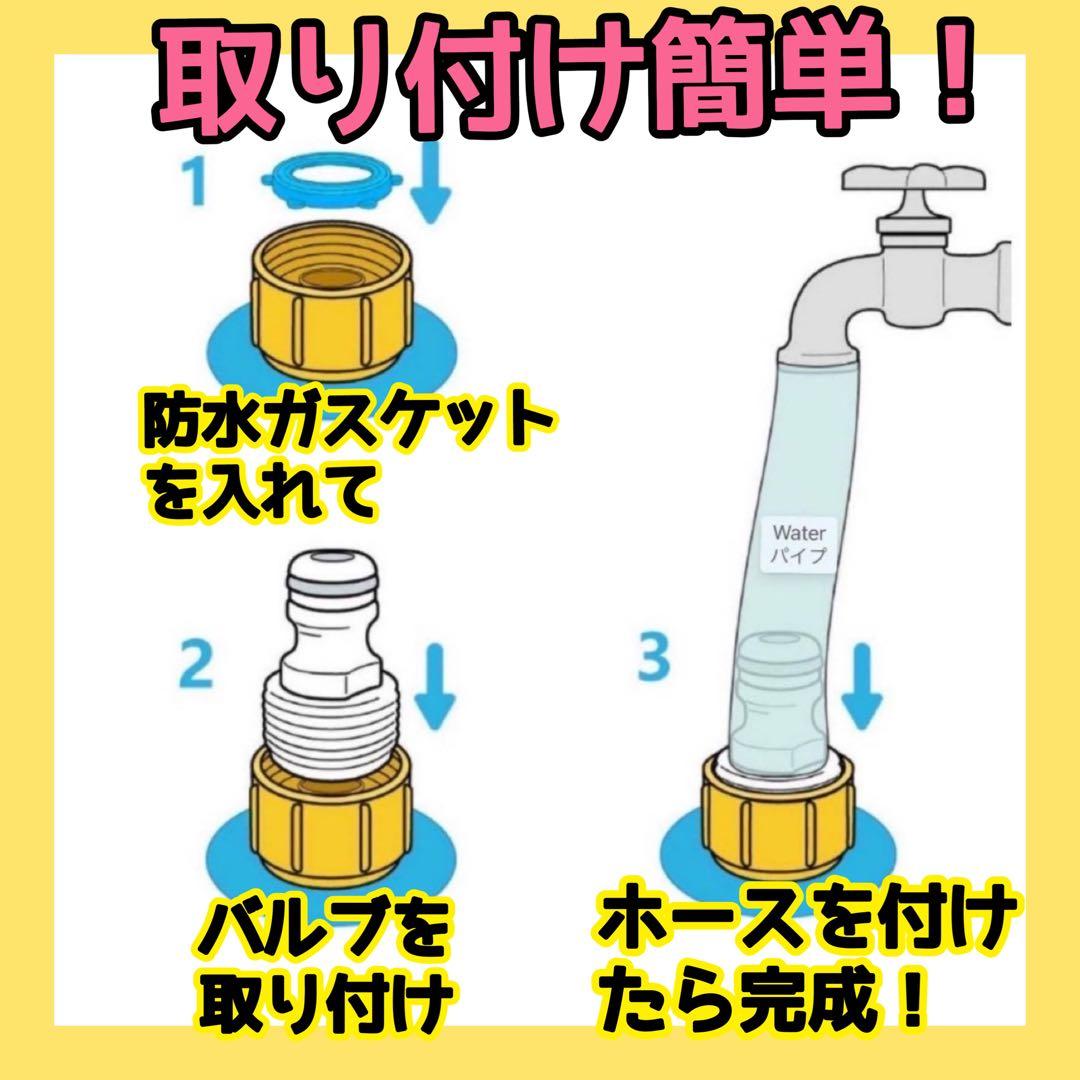 取り付け簡単！

1

防水ガスケットを入れて

2

バルブを取り付け

Water
パイプ

3

ホースを付けたら完成！