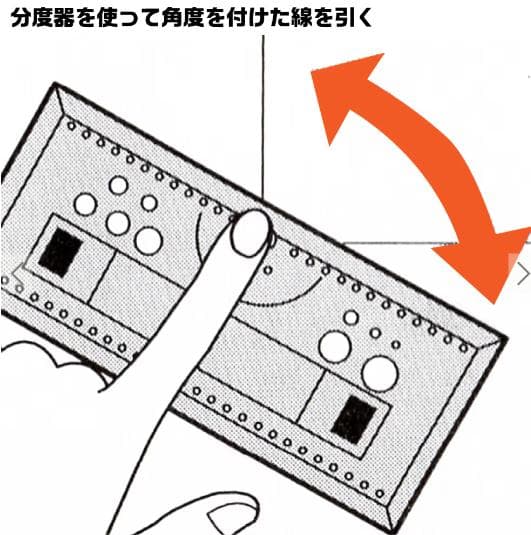 分度器を使って角度を付けた線を引く