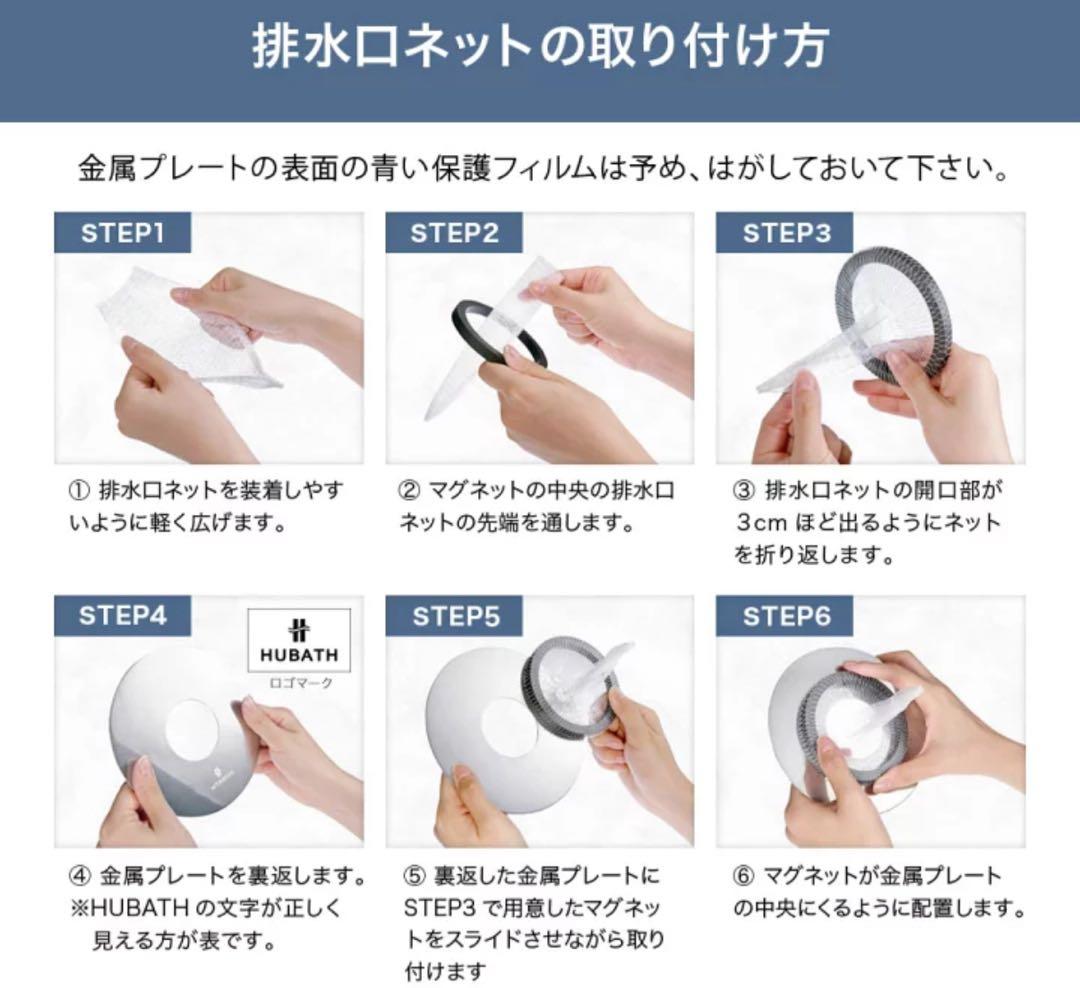 排水口ネットの取り付け方

金属プレートの表面の青い保護フィルムは予め、はがしておいて下さい。

STEP1

① 排水口ネットを装着しやすいように軽く広げます。

STEP2

② マグネットの中央の排水口ネットの先端を通します。

STEP3

③ 排水口ネットの開口部が3cm ほど出るようにネットを折り返します。

STEP4

HUBATH
ロゴマーク

④ 金属プレートを裏返します。
※HUBATH の文字が正しく見える方が表です。

STEP5

⑤ 裏返した金属プレートにSTEP3 で用意したマグネットをスライドさせながら取り付けます

STEP6

⑥ マグネットが金属プレートの中央にくるように配置します。