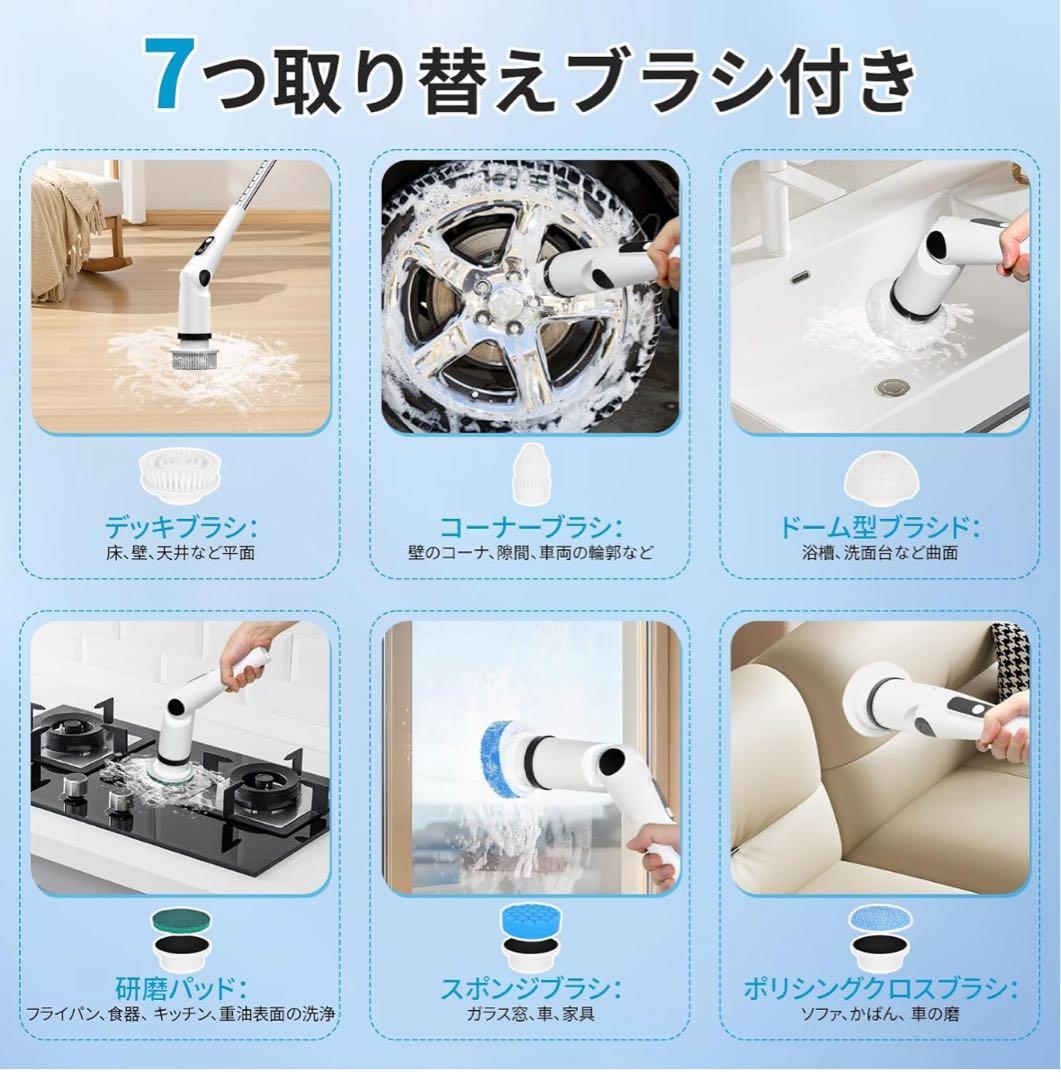 7つ取り替えブラシ付き

デッキブラシ:
床、壁、天井など平面

コーナーブラシ:
壁のコーナ、隙間、車両の輪郭など

ドーム型ブラシド:
浴槽、洗面台など曲面

研磨パッド:
フライパン、食器、キッチン、重油表面の洗浄

スポンジブラシ:
ガラス窓、車、家具

ポリシングクロスブラシ:
ソファ、かばん、車の磨