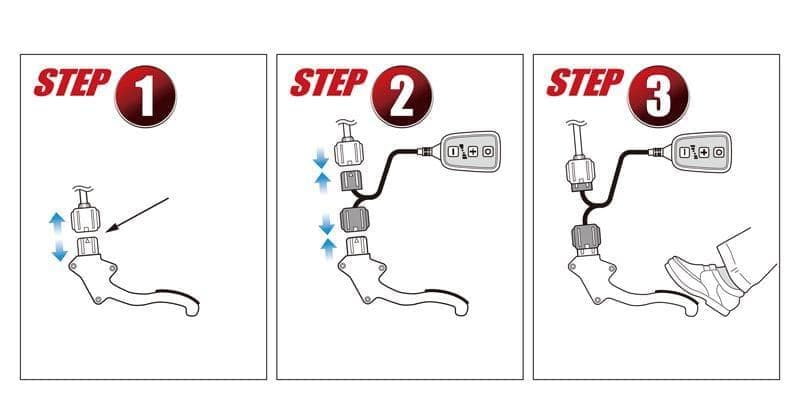 STEP 1

STEP 2

STEP 3