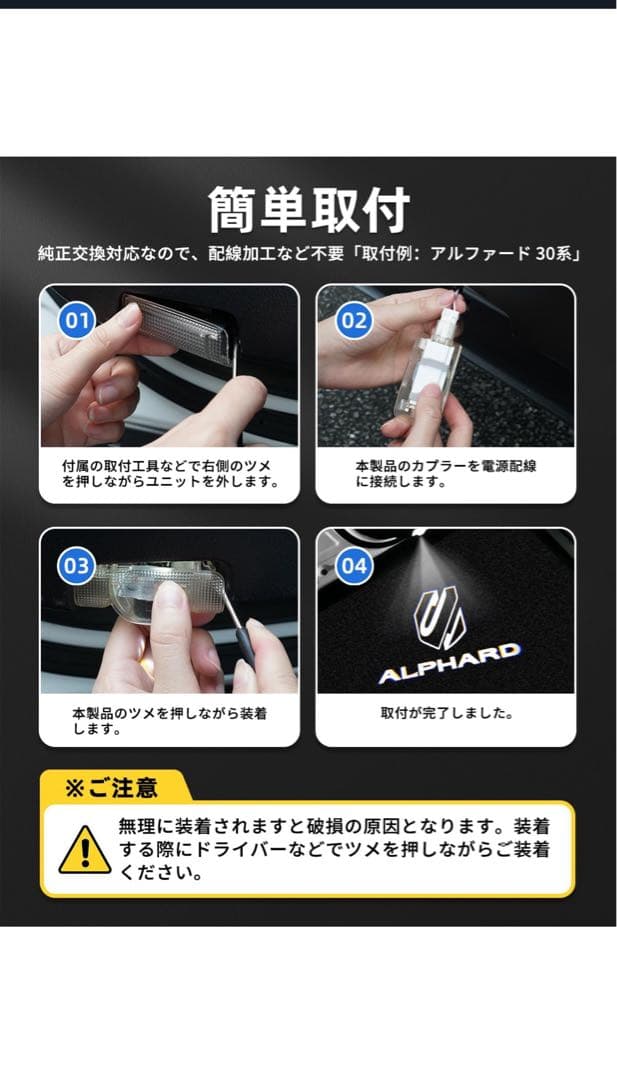 簡単取付

純正交換対応なので、配線加工など不要「取付例：アルファード 30系」

01

付属の取付工具などで右側のツメを押しながらユニットを外します。

02

本製品のカプラーを電源配線に接続します。

03

本製品のツメを押しながら装着します。

04

ALPHARD

取付が完了しました。

※ご注意

無理に装着されますと破損の原因となります。装着する際にドライバーなどでツメを押しながらご装着ください。