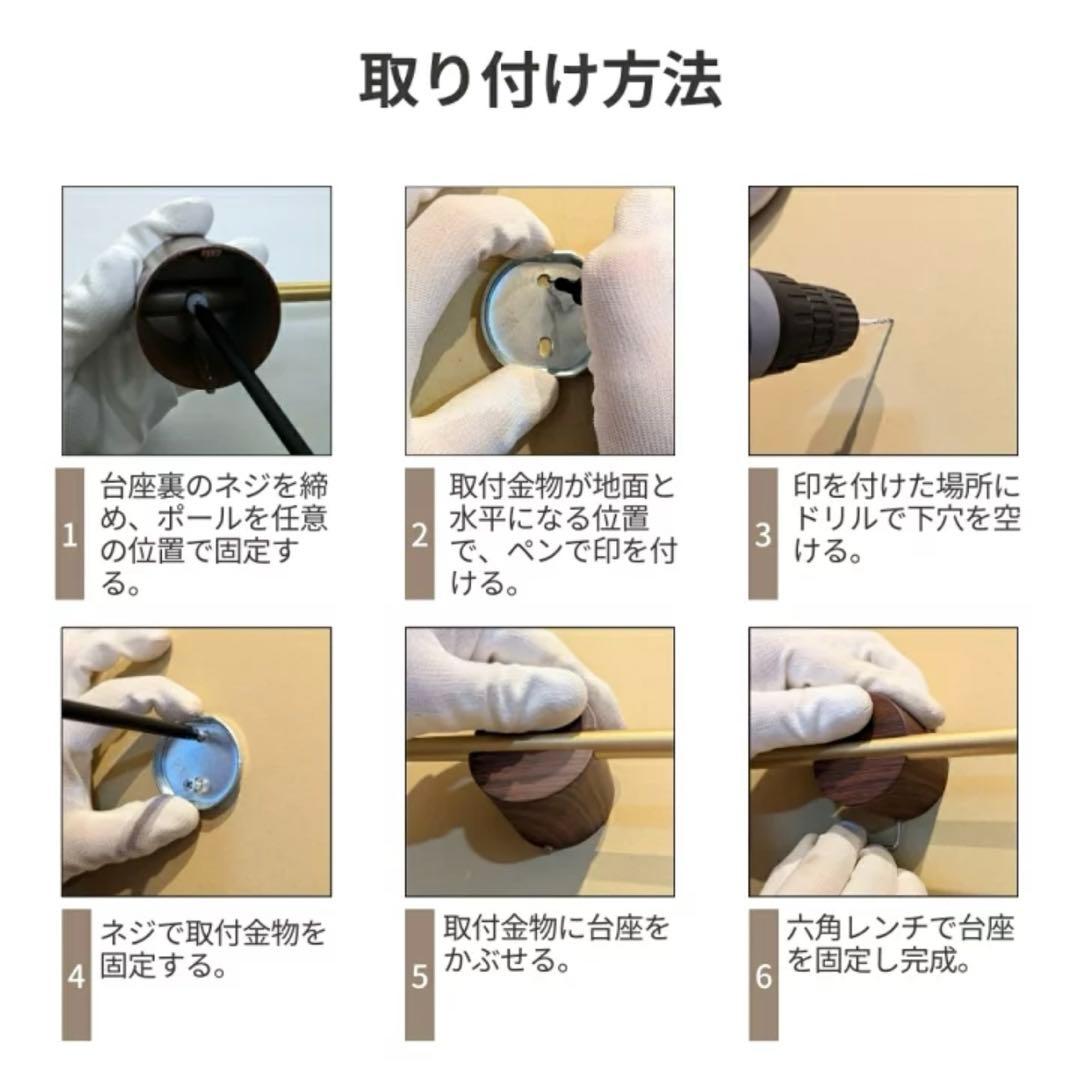 取り付け方法

1 台座裏のネジを締め、ポールを任意の位置で固定する。

2 取付金物が地面と水平になる位置で、ペンで印を付ける。

3 印を付けた場所にドリルで下穴を空ける。

4 ネジで取付金物を固定する。

5 取付金物に台座をかぶせる。

6 六角レンチで台座を固定し完成。