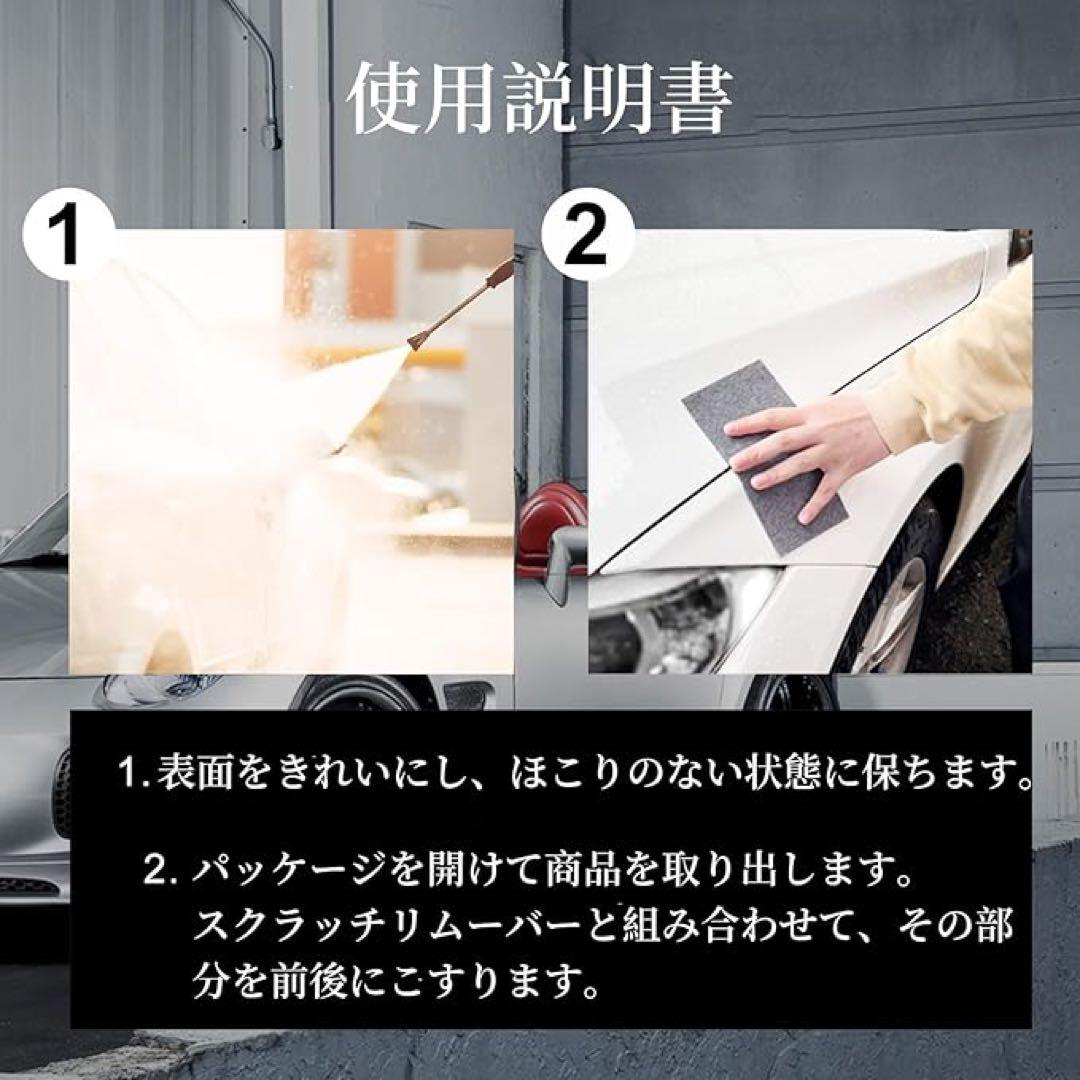 使用説明書

1

2

1. 表面をきれいにし、ほこりのない状態に保ちます。

2. パッケージを開けて商品を取り出します。スクラッチリムーバーと組み合わせて、その部分を前後にこすります。