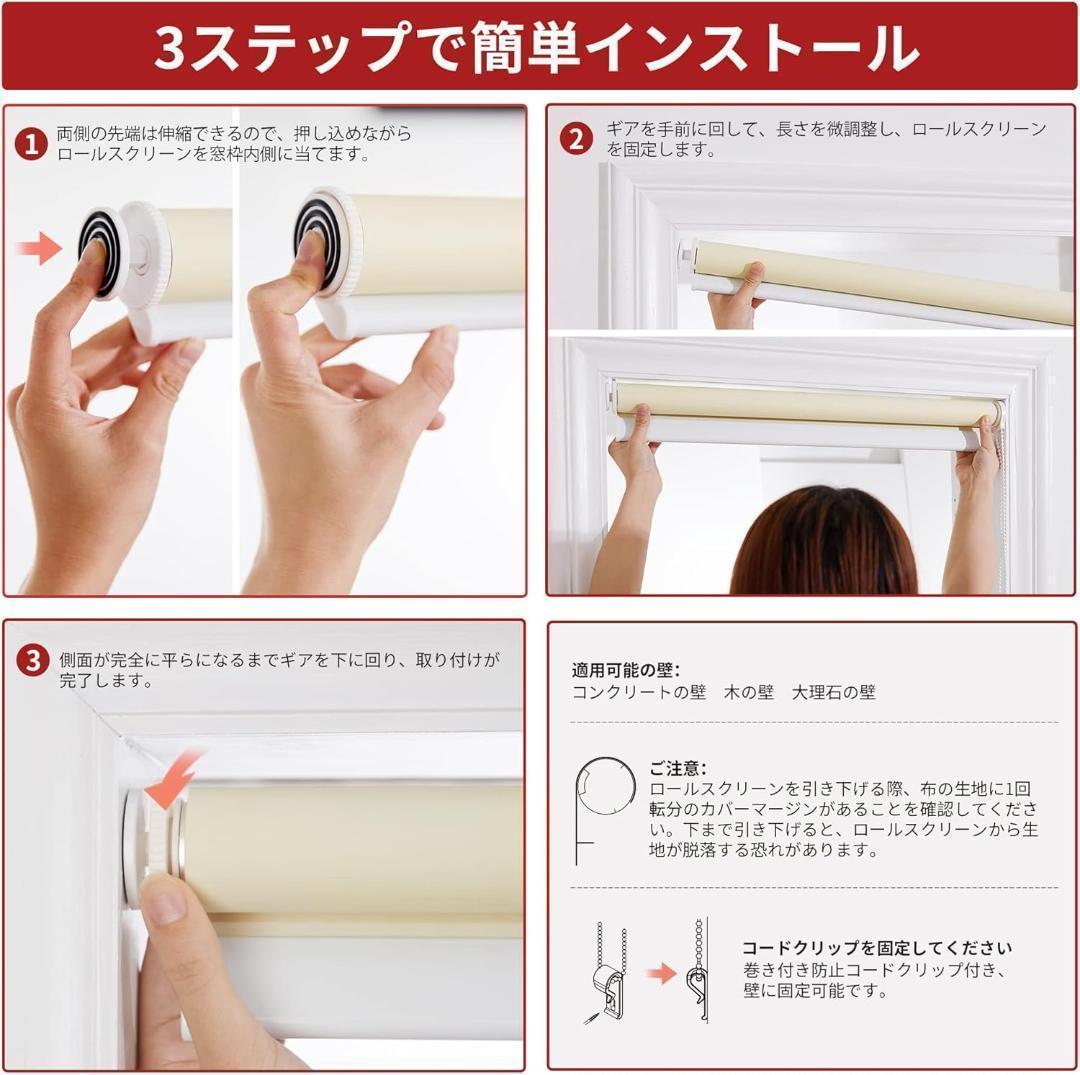 3ステップで簡単インストール

1 両側の先端は伸縮できるので、押し込めながらロールスクリーンを窓枠内側に当てます。

2 ギアを手前に回して、長さを微調整し、ロールスクリーンを固定します。

3 側面が完全に平らになるまでギアを下に回り、取り付けが完了します。

適用可能の壁:
コンクリートの壁　木の壁　大理石の壁

ご注意:
ロールスクリーンを引き下げる際、布の生地に1回転分のカバーマージンがあることを確認してください。下まで引き下げると、ロールスクリーンから生地が脱落する恐れがあります。

コードクリップを固定してください
巻き付き防止コードクリップ付き、壁に固定可能です。