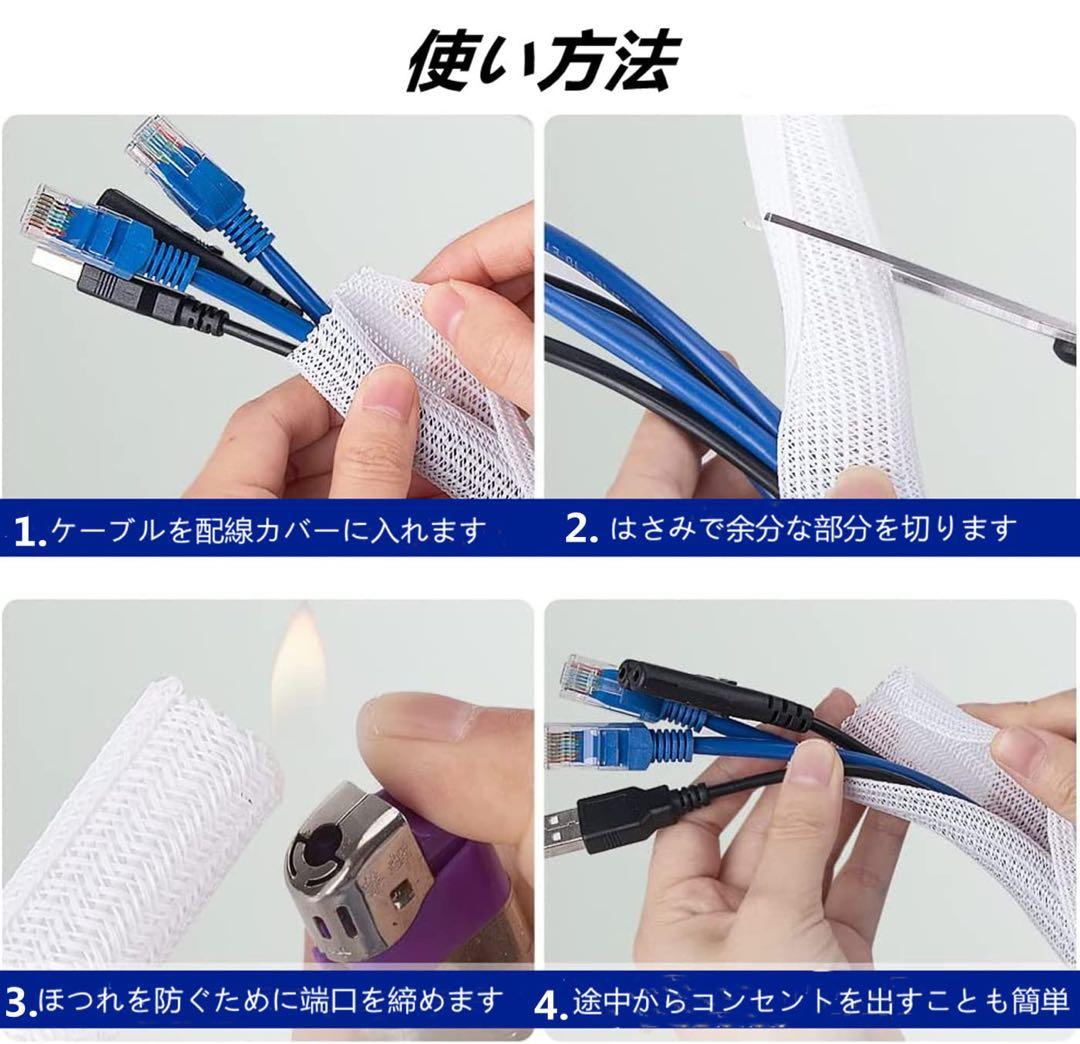 使い方法

1.ケーブルを配線カバーに入れます

2. はさみで余分な部分を切ります

3.ほつれを防ぐために端口を締めます

4.途中からコンセントを出すことも簡単