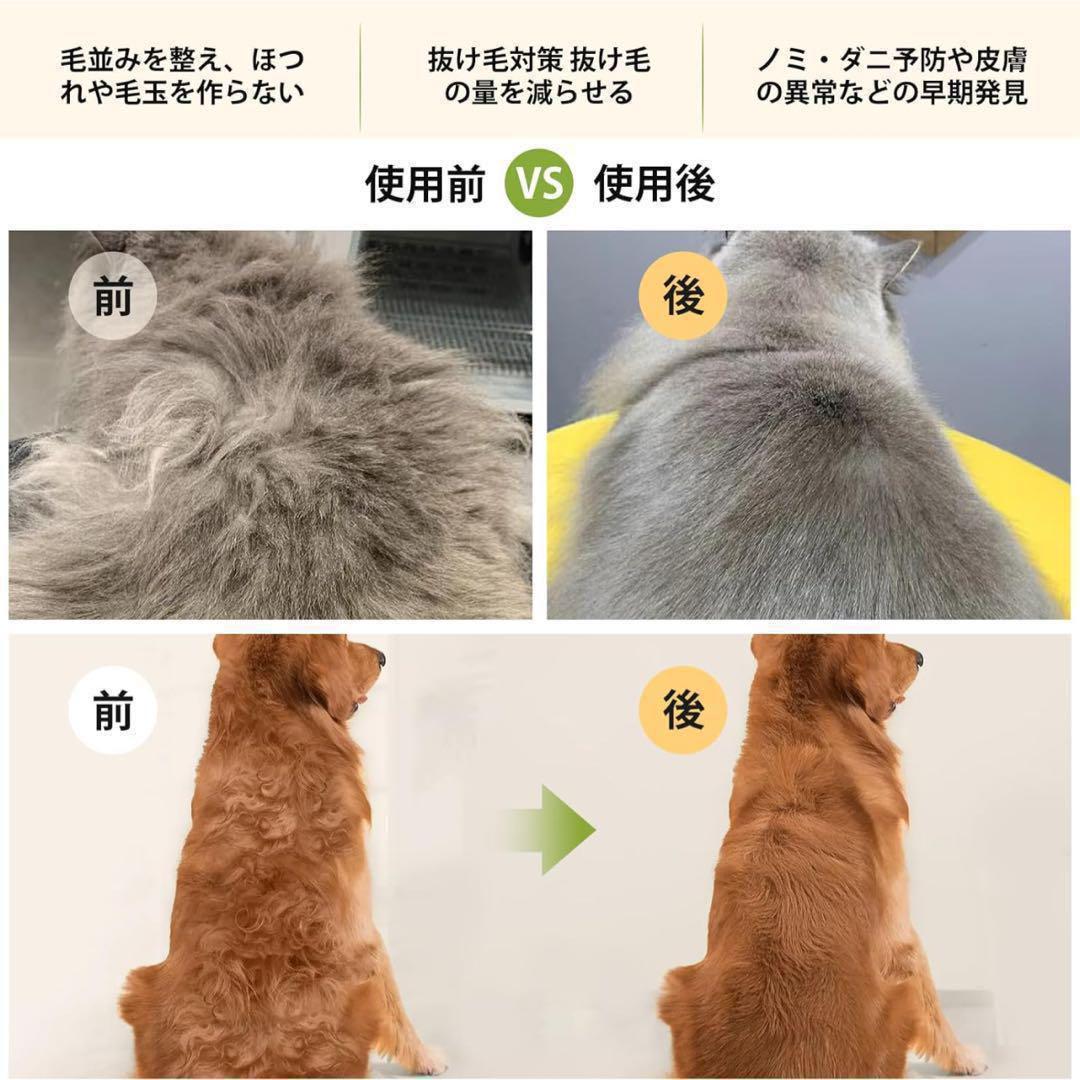 毛並みを整え、ほつれや毛玉を作らない

抜け毛対策 抜け毛の量を減らせる

ノミ・ダニ予防や皮膚の異常などの早期発見

使用前 VS 使用後

前

後

前

後