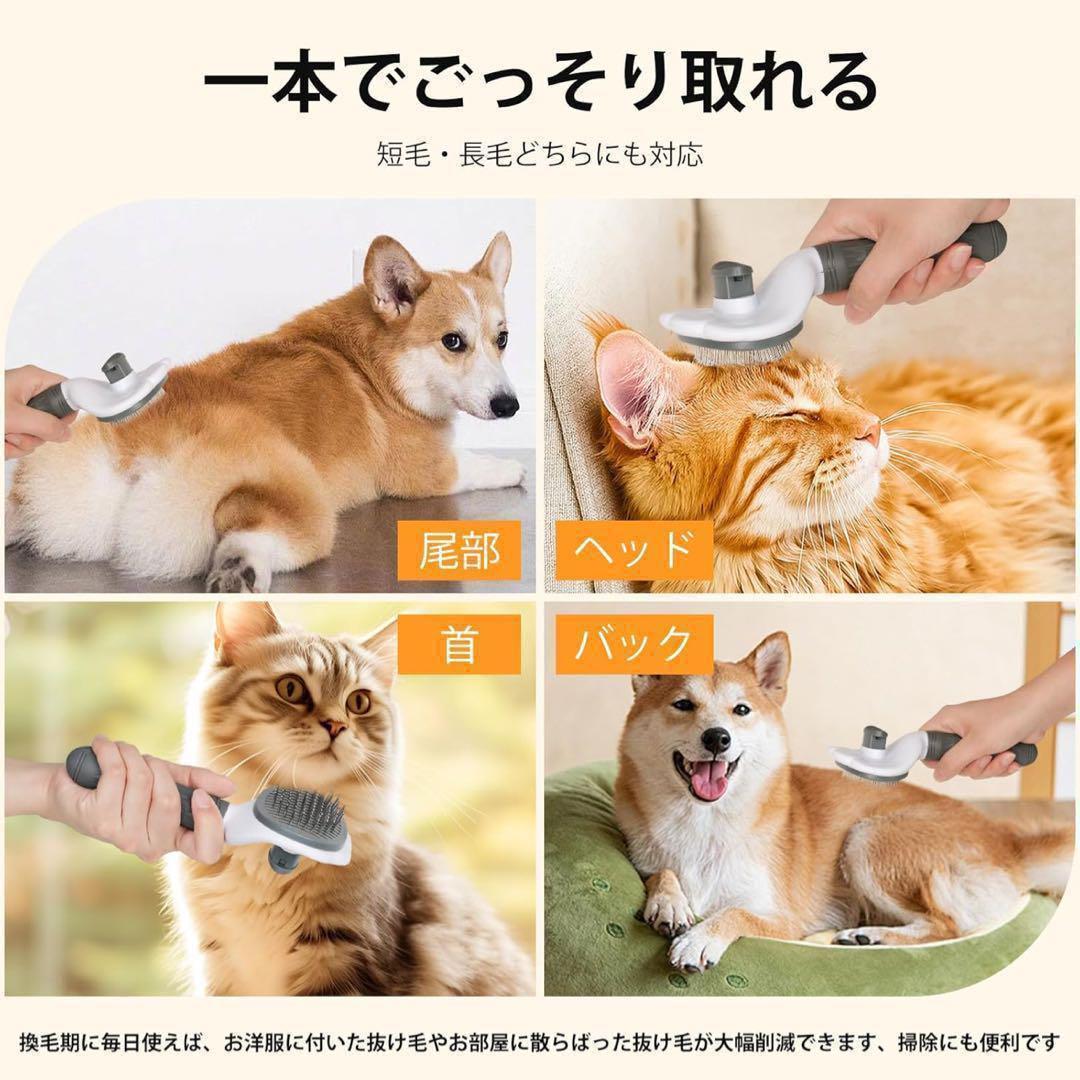 一本でごっそり取れる

短毛・長毛どちらにも対応

尾部

ヘッド

首

バック

換毛期に毎日使えば、お洋服に付いた抜け毛やお部屋に散らばった抜け毛が大幅削減できます、掃除にも便利です