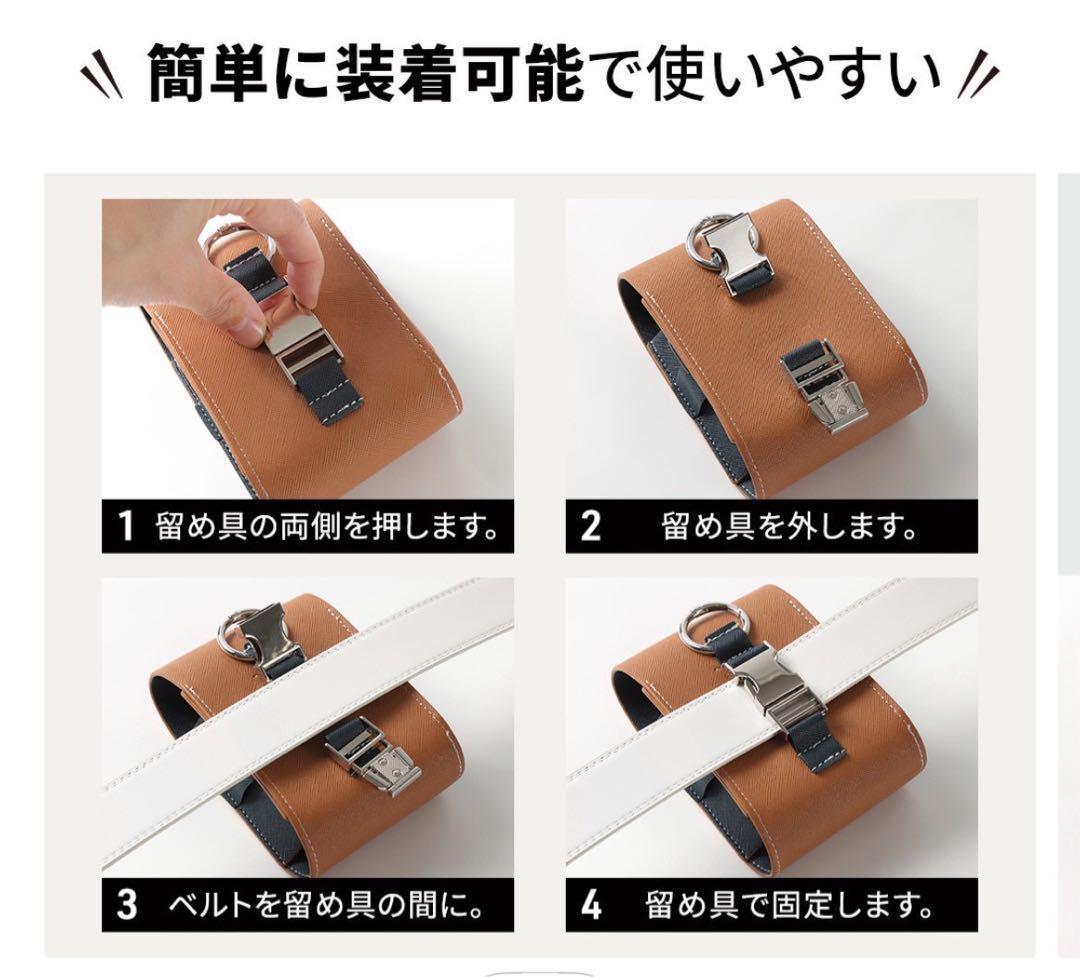 簡単に装着可能で使いやすい

1 留め具の両側を押します。

2 留め具を外します。

3 ベルトを留め具の間に。

4 留め具で固定します。