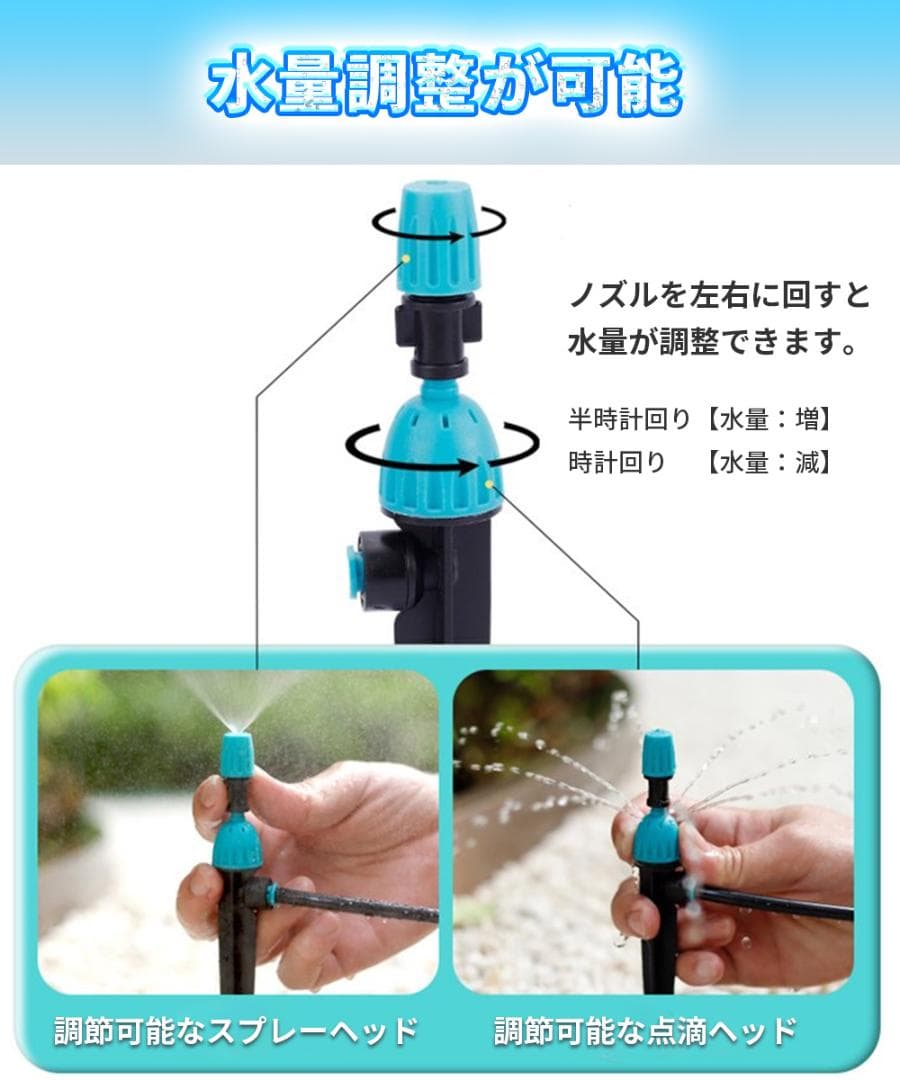 水量調整が可能

ノズルを左右に回すと水量が調整できます。

半時計回り【水量：増】
時計回り　【水量：減】

調節可能なスプレーヘッド

調節可能な点滴ヘッド