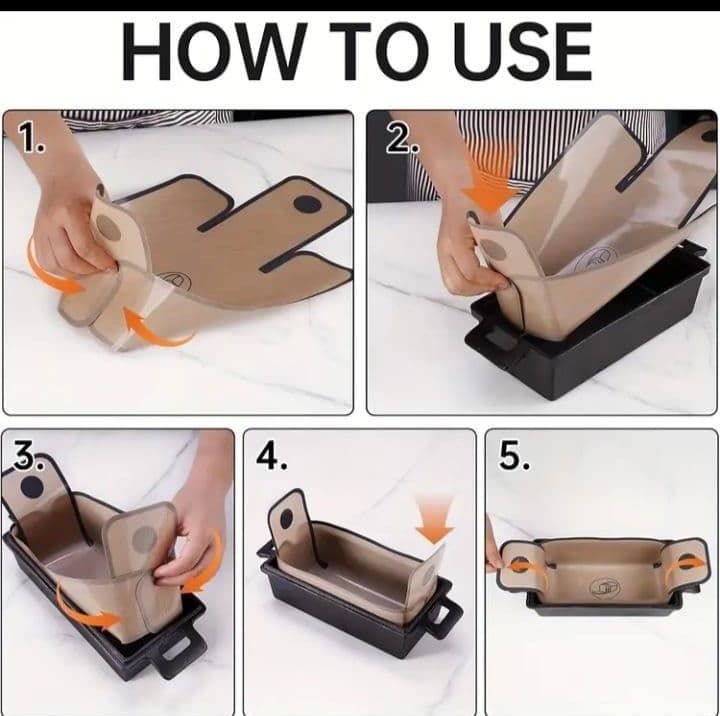 HOW TO USE

1.

2.

3.

4.

5.