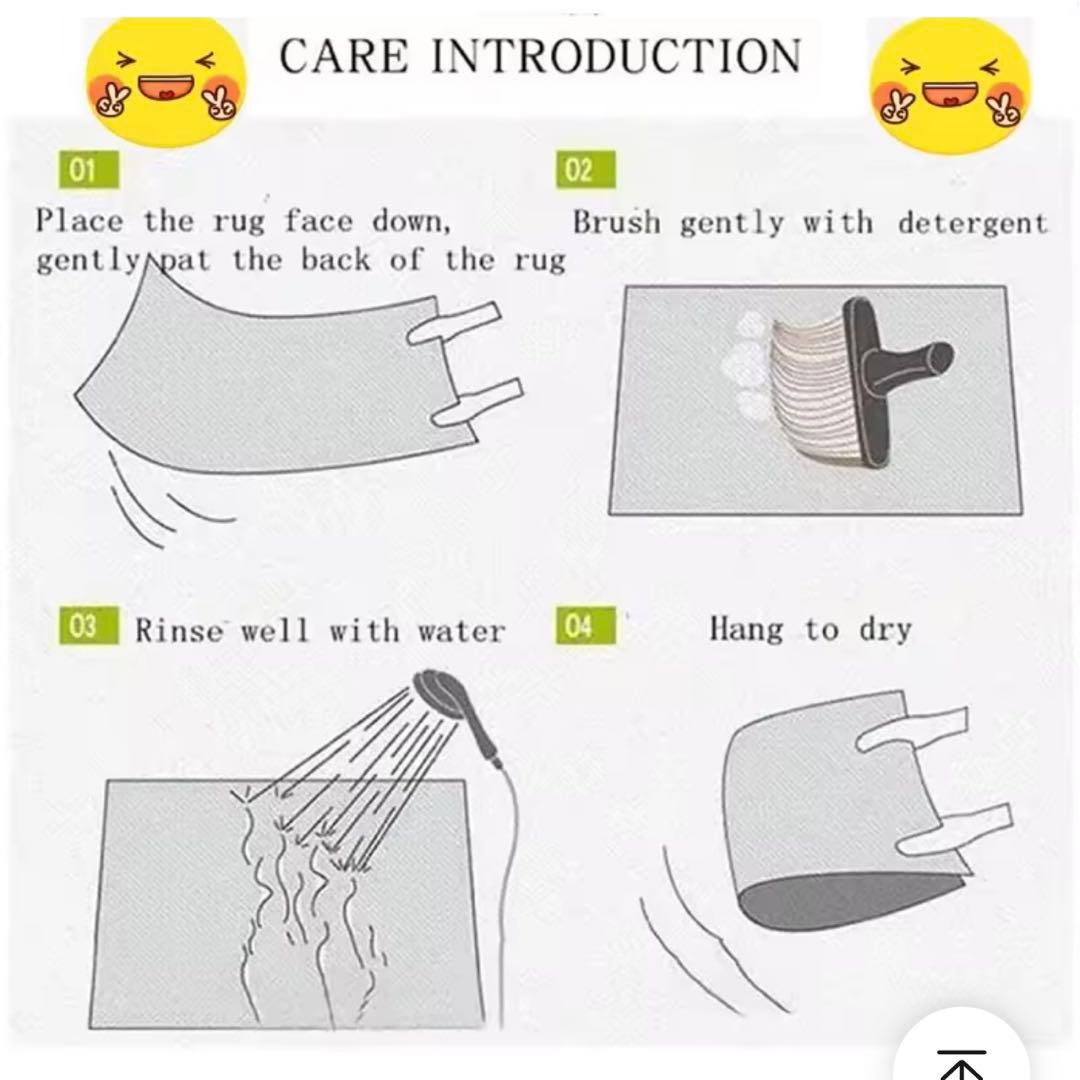 CARE INTRODUCTION

01
Place the rug face down, gently pat the back of the rug

02
Brush gently with detergent

03
Rinse well with water

04
Hang to dry