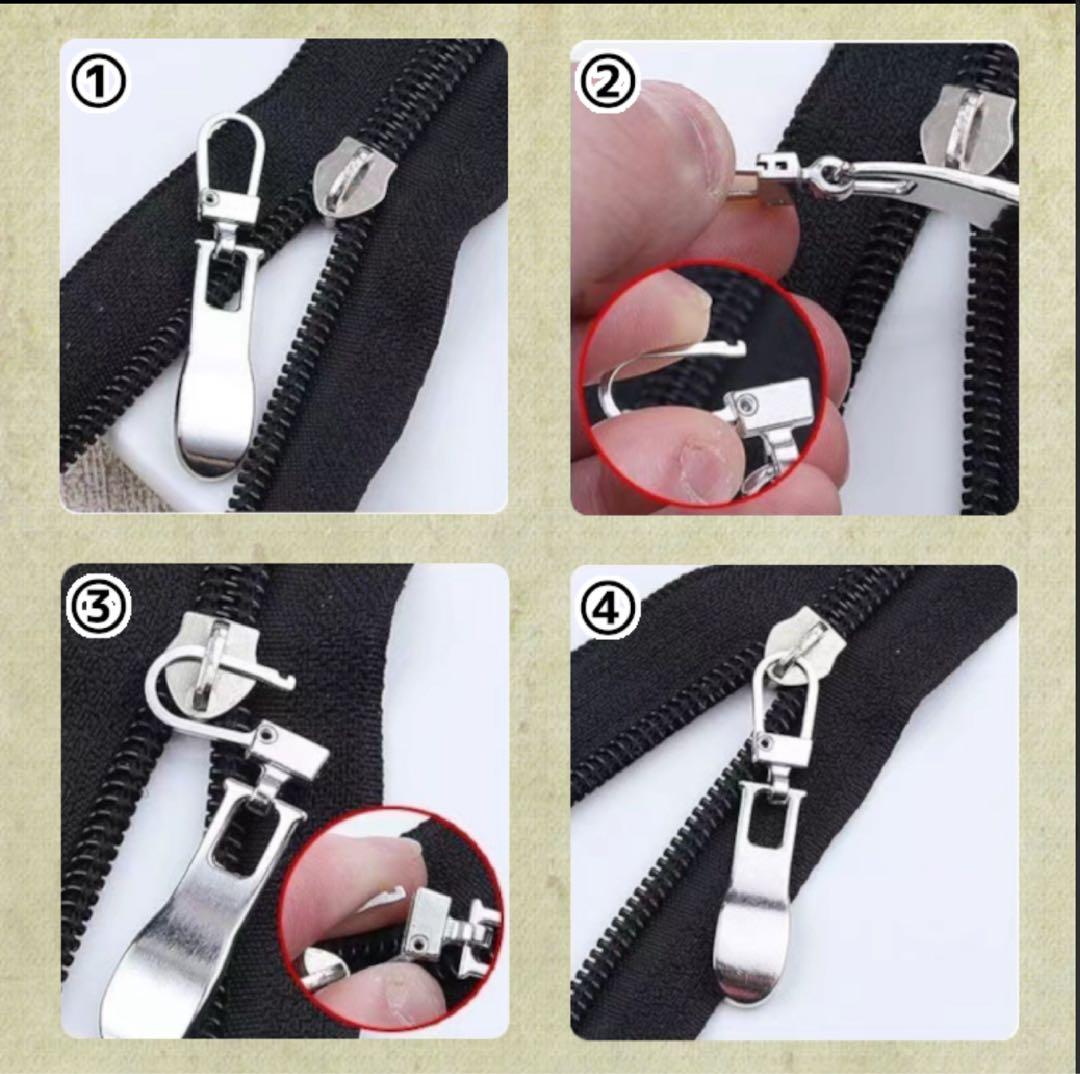 ①
②
③
④