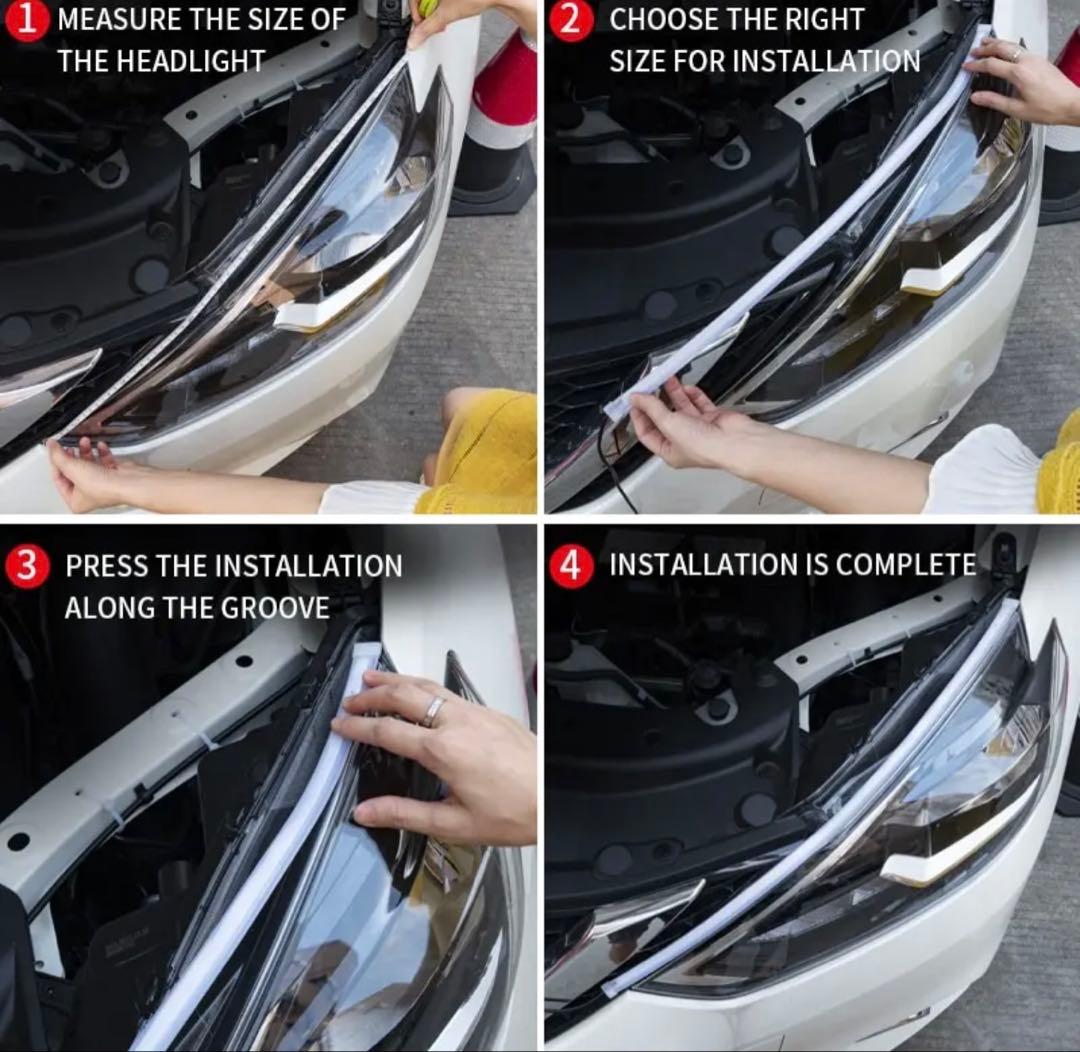 1 MEASURE THE SIZE OF THE HEADLIGHT

2 CHOOSE THE RIGHT SIZE FOR INSTALLATION

3 PRESS THE INSTALLATION ALONG THE GROOVE

4 INSTALLATION IS COMPLETE