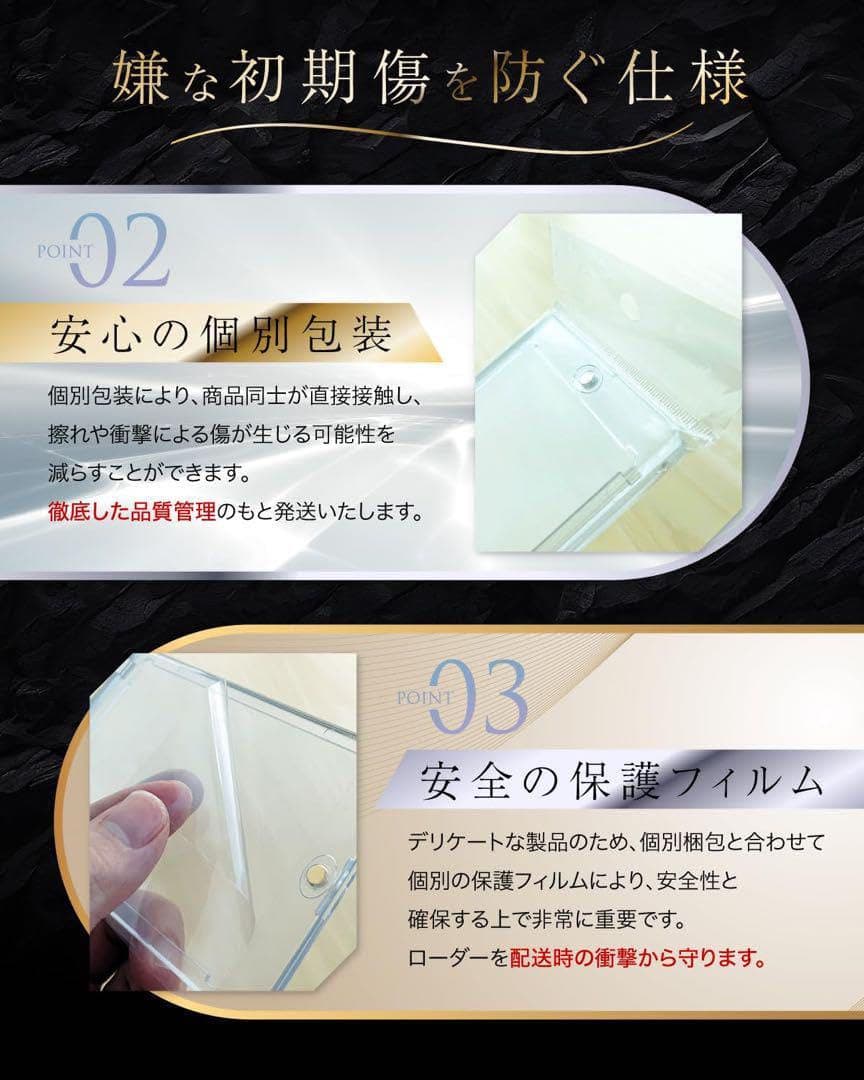 嫌な初期傷を防ぐ仕様

POINT 02

安心の個別包装

個別包装により、商品同士が直接接触し、擦れや衝撃による傷が生じる可能性を減らすことができます。
徹底した品質管理のもと発送いたします。

POINT 03

安全の保護フィルム

デリケートな製品のため、個別梱包と合わせて個別の保護フィルムにより、安全性と確保する上で非常に重要です。
ローダーを配送時の衝撃から守ります。