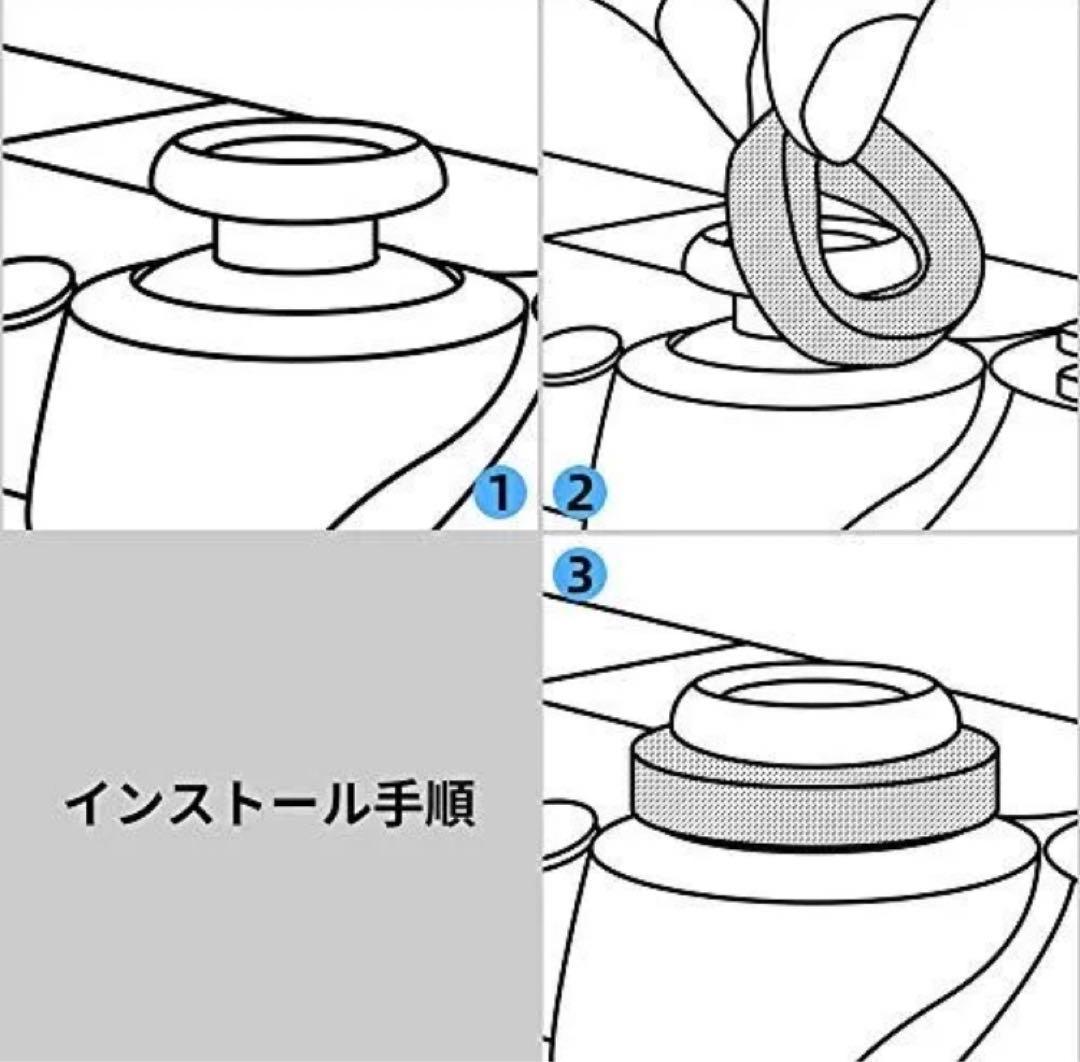 1
2
3
インストール手順