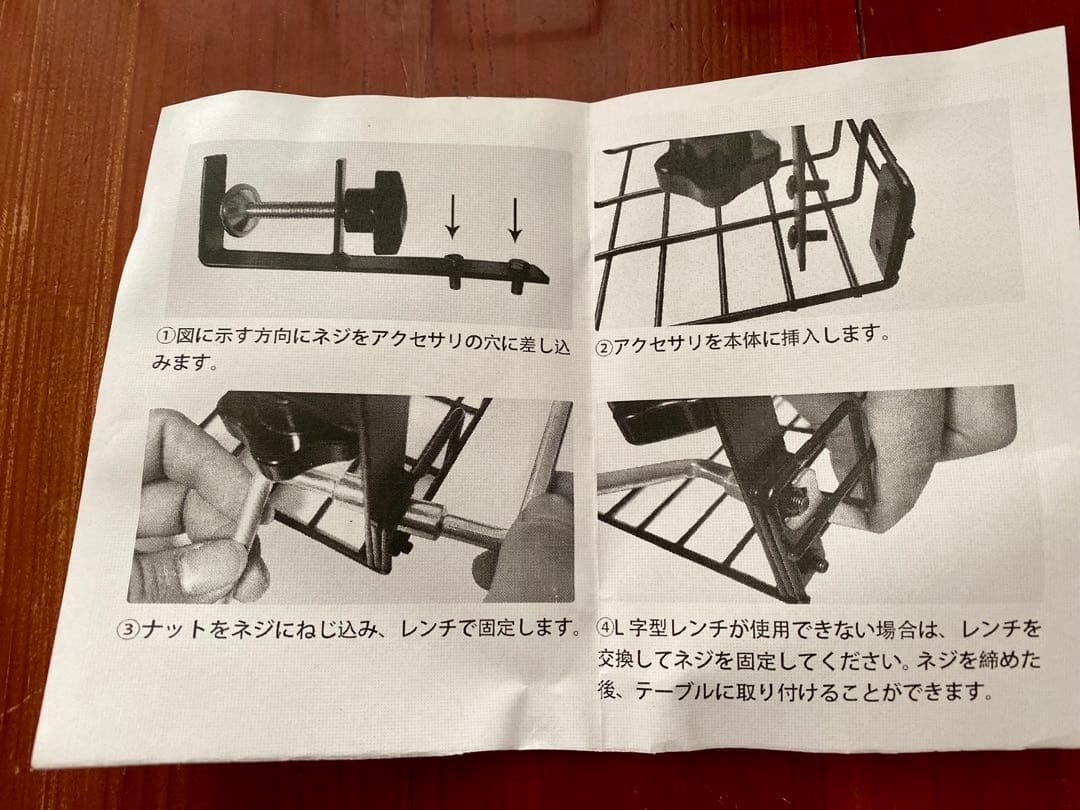 ①図に示す方向にネジをアクセサリの穴に差し込みます。

②アクセサリを本体に挿入します。

③ナットをネジにねじ込み、レンチで固定します。

④L字型レンチが使用できない場合は、レンチを交換してネジを固定してください。ネジを締めた後、テーブルに取り付けることができます。