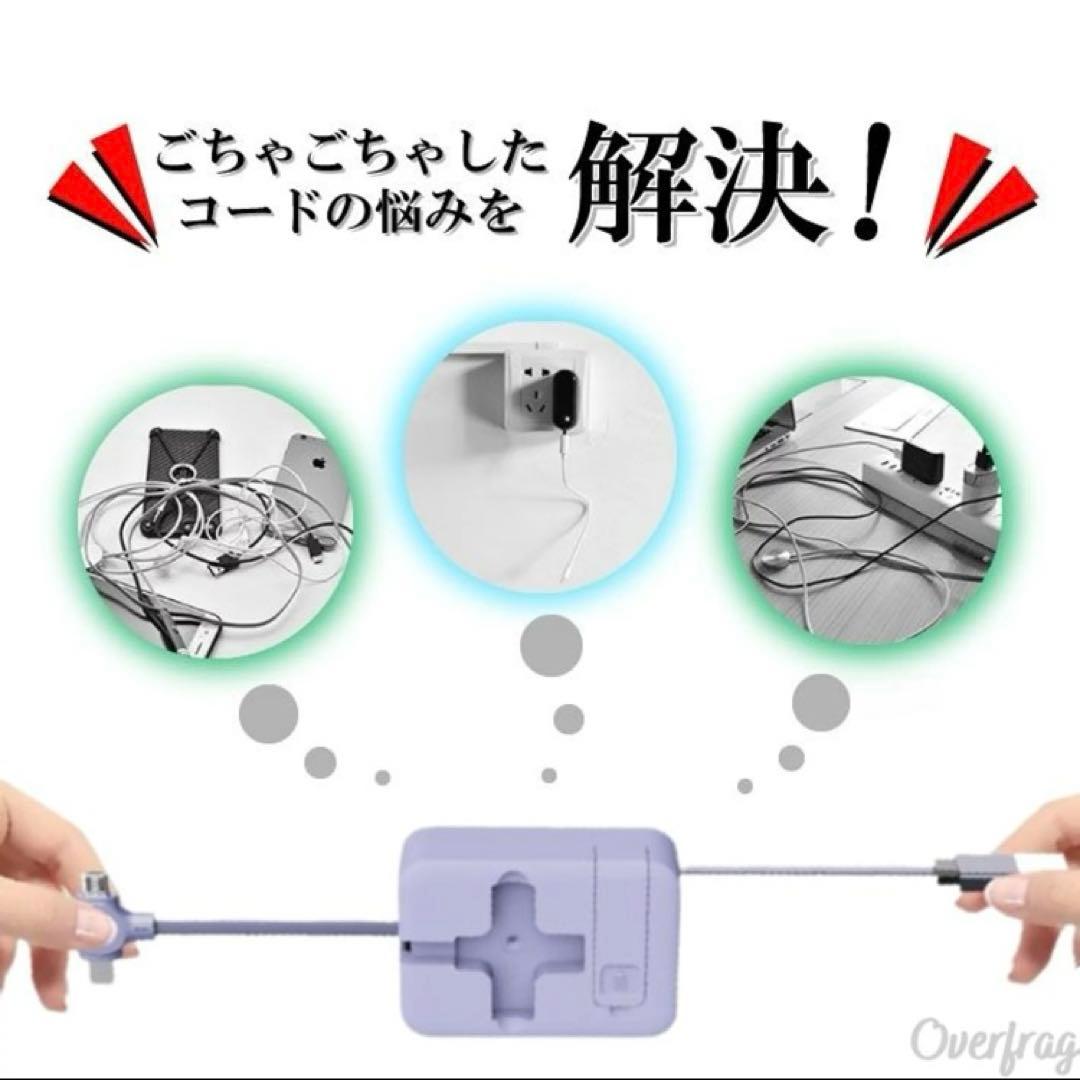 ごちゃごちゃした
コードの悩みを 解決!

Overfrag