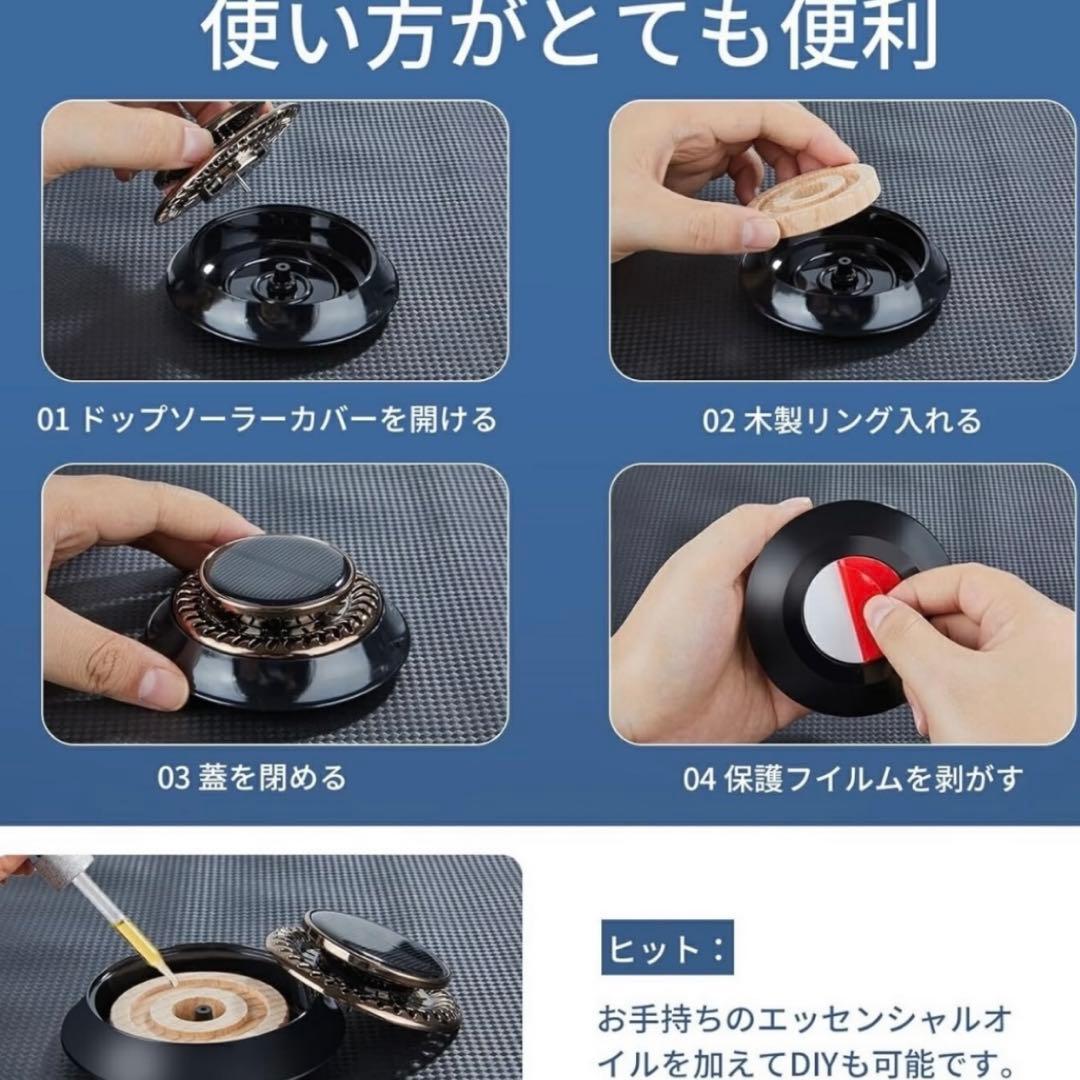 使い方がとても便利

01 ドップソーラーカバーを開ける

02 木製リング入れる

03 蓋を閉める

04 保護フイルムを剥がす

ヒット：

お手持ちのエッセンシャルオイルを加えてDIYも可能です。