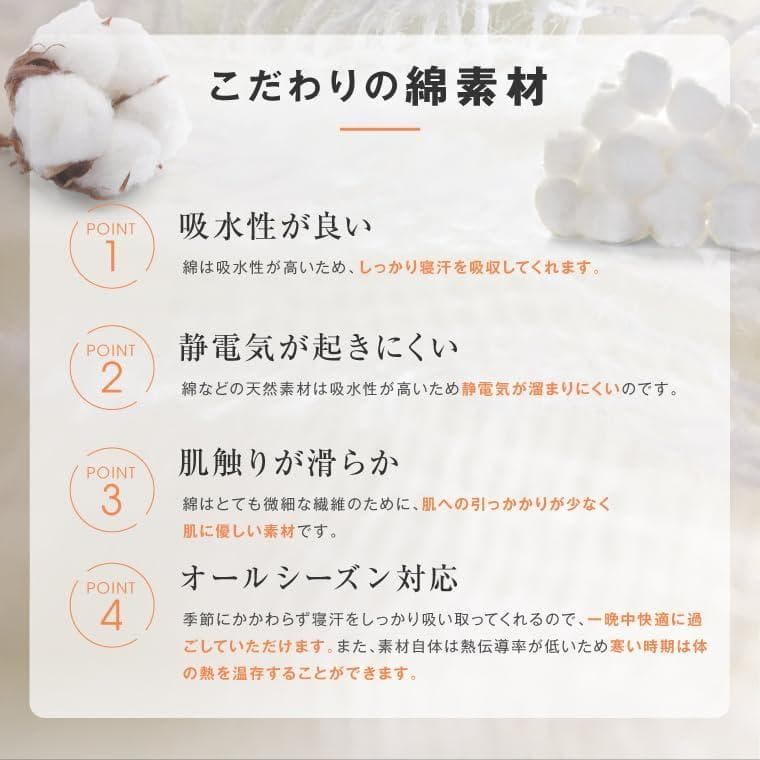 こだわりの綿素材

POINT 1
吸水性が良い
綿は吸水性が高いため、しっかり寝汗を吸収してくれます。

POINT 2
静電気が起きにくい
綿などの天然素材は吸水性が高いため静電気が溜まりにくいのです。

POINT 3
肌触りが滑らか
綿はとても微細な繊維のために、肌への引っかかりが少なく肌に優しい素材です。

POINT 4
オールシーズン対応
季節にかかわらず寝汗をしっかり吸い取ってくれるので、一晩中快適に過ごしていただけます。また、素材自体は熱伝導率が低いため寒い時期は体の熱を温存することができます。