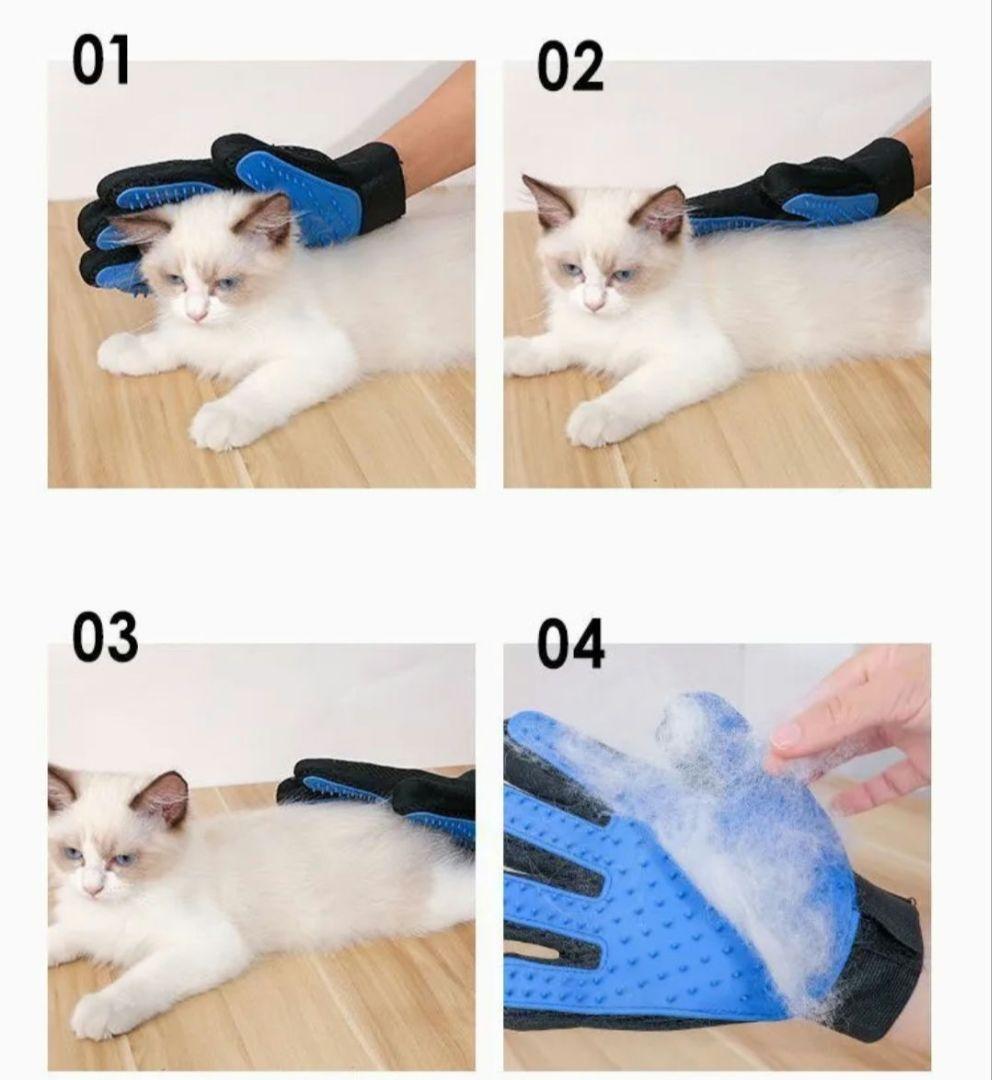 01

02

03

04