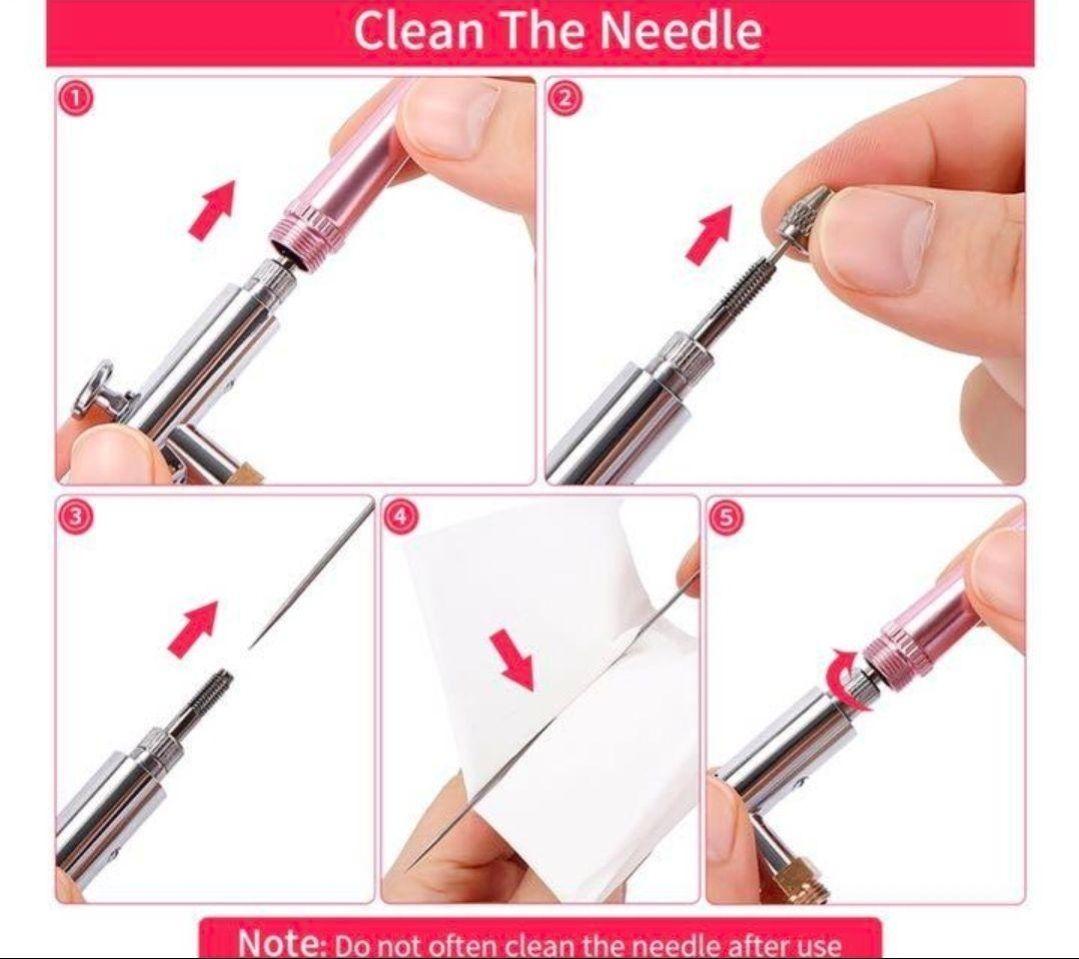 Clean The Needle

①

②

③

④

⑤

Note: Do not often clean the needle after use