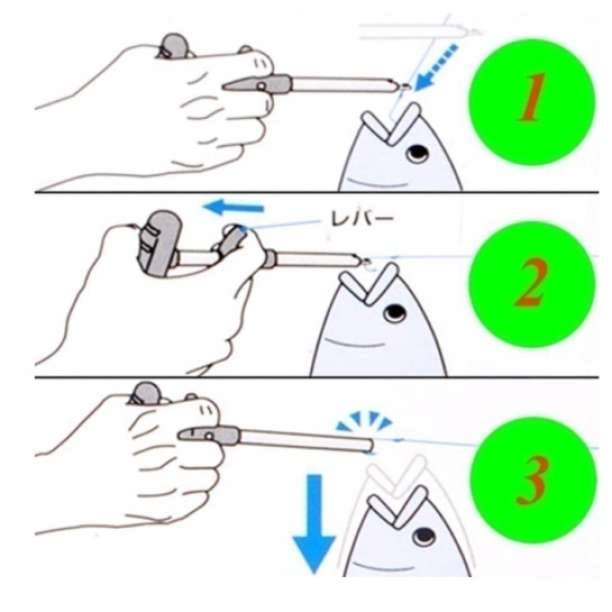 1

レバー

2

3