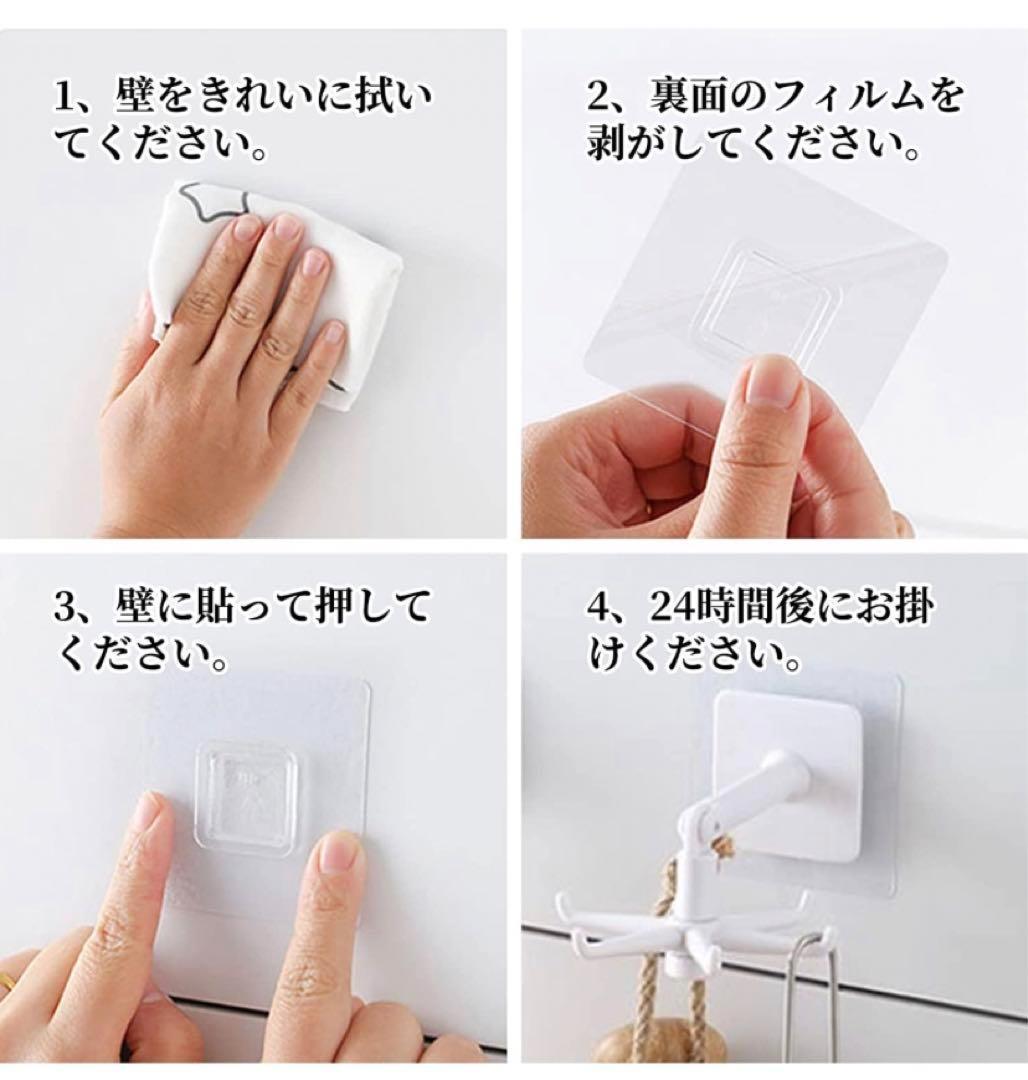 1、壁をきれいに拭いてください。

2、裏面のフィルムを剥がしてください。

3、壁に貼って押してください。

4、24時間後にお掛けください。