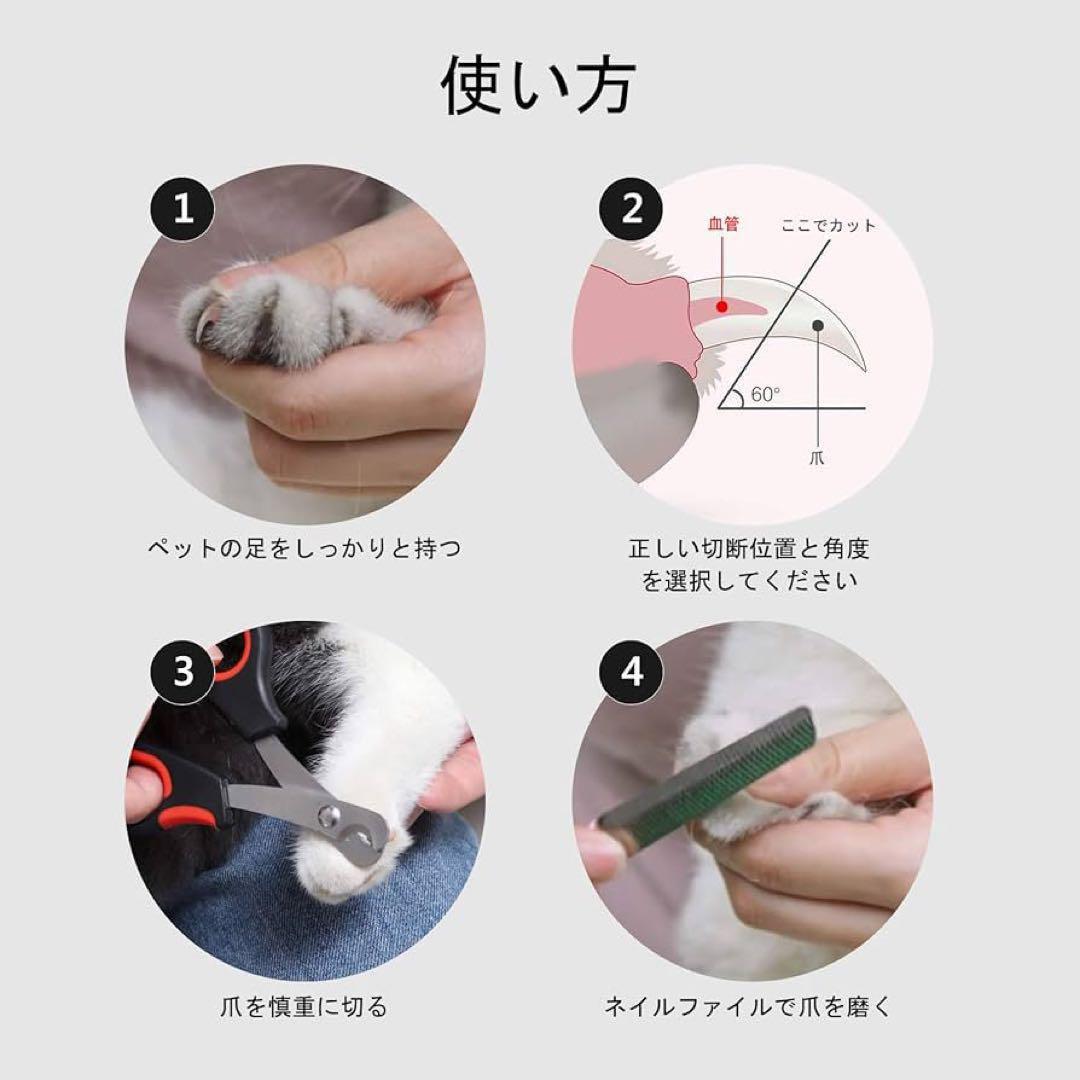 使い方

1

ペットの足をしっかりと持つ

2

血管

ここでカット

60°

爪

正しい切断位置と角度を選択してください

3

爪を慎重に切る

4

ネイルファイルで爪を磨く