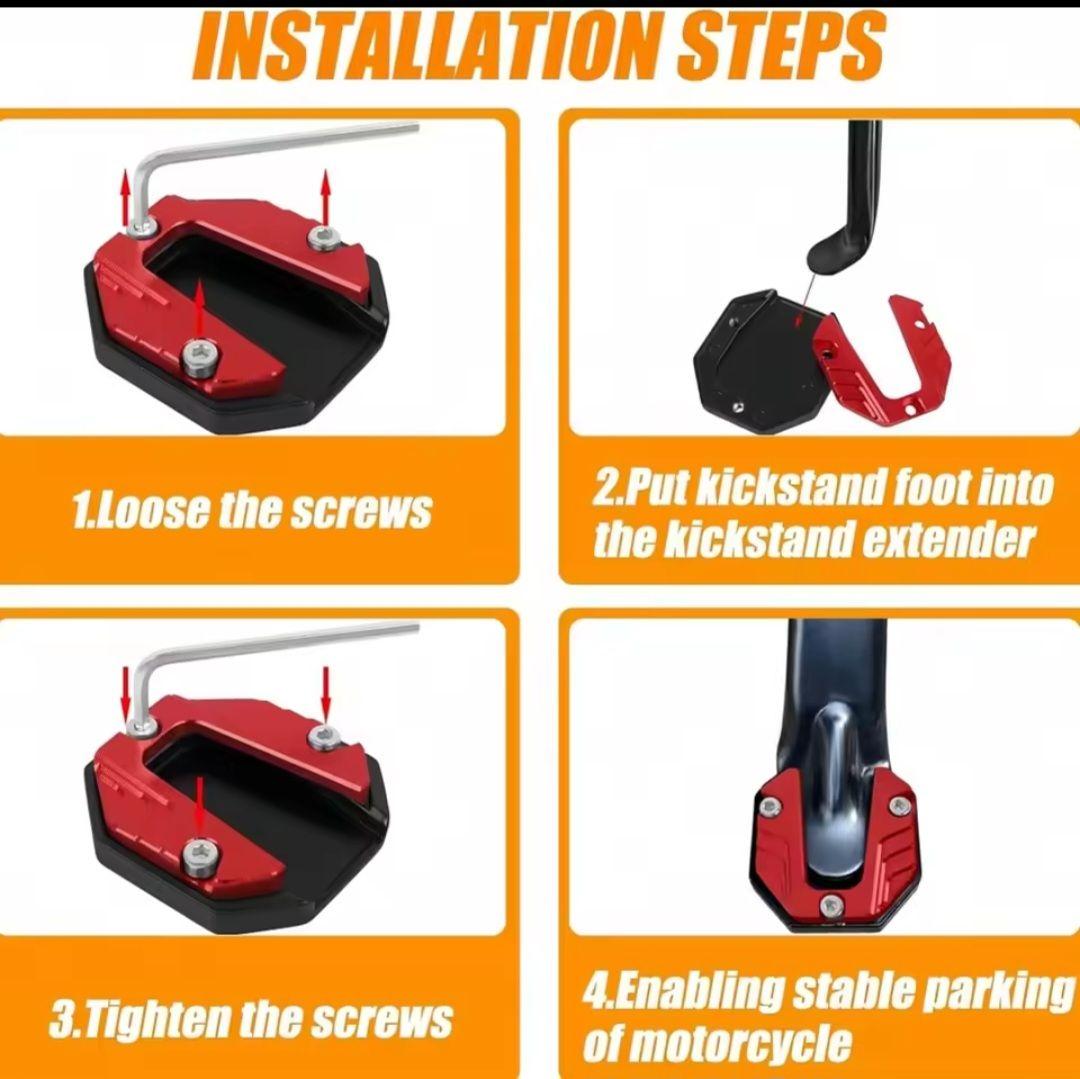 INSTALLATION STEPS

1.Loose the screws

2.Put kickstand foot into the kickstand extender

3.Tighten the screws

4.Enabling stable parking of motorcycle