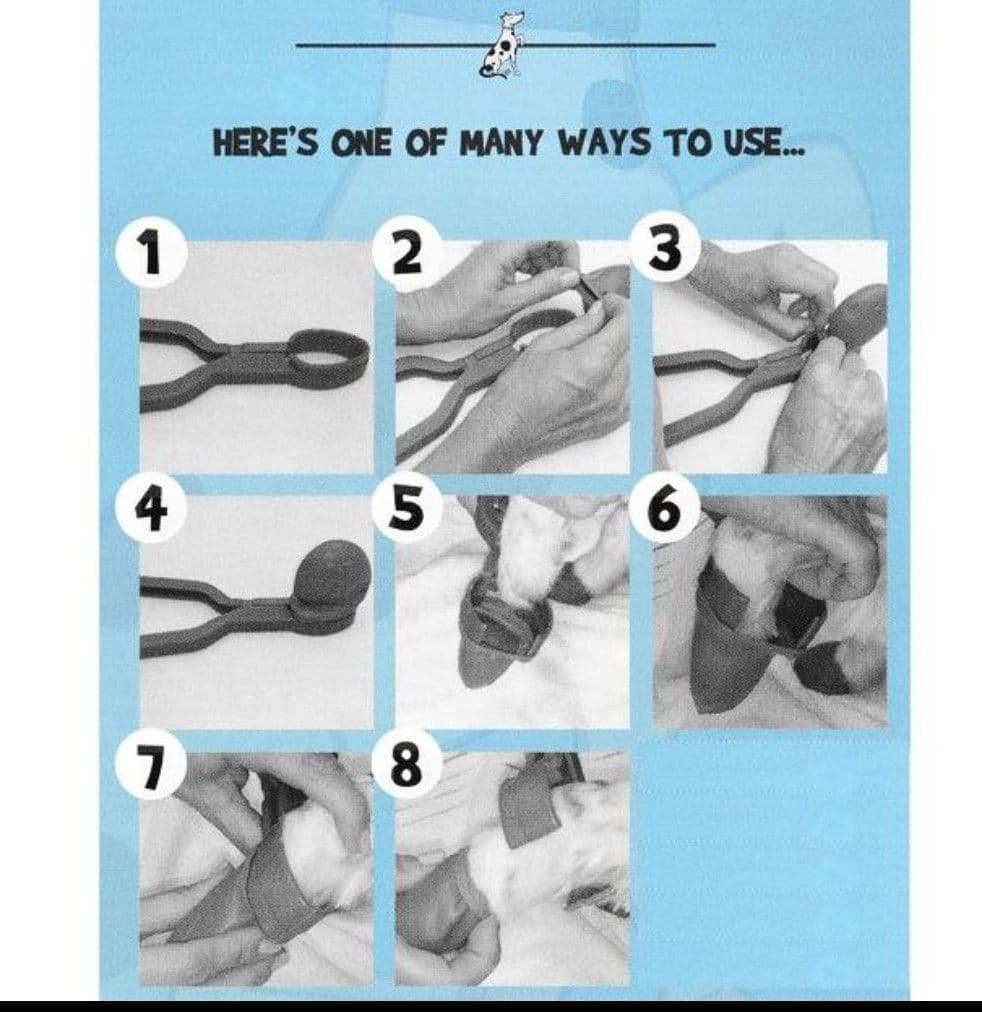 HERE'S ONE OF MANY WAYS TO USE...

1

2

3

4

5

6

7

8