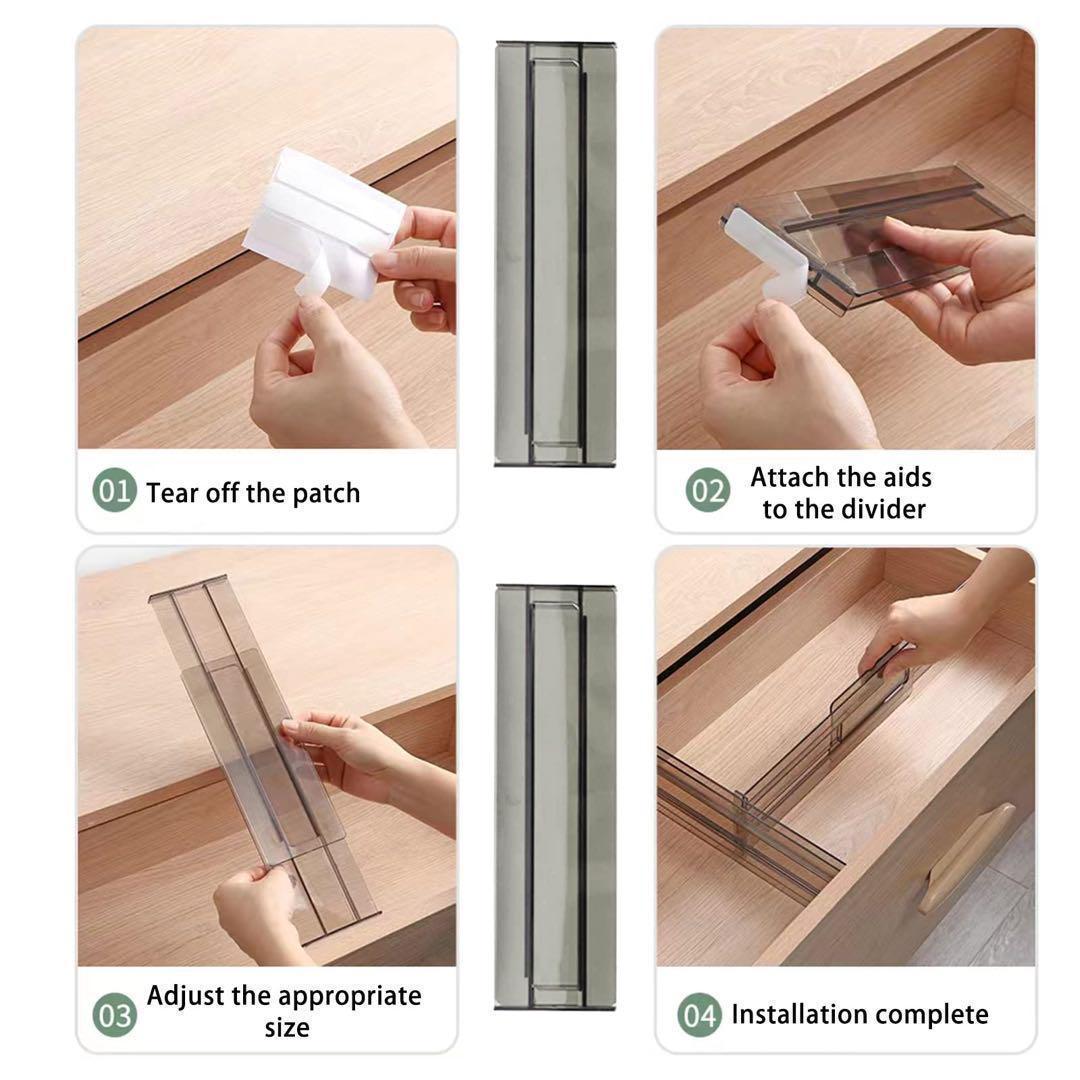 01 Tear off the patch

02 Attach the aids to the divider

03 Adjust the appropriate size

04 Installation complete