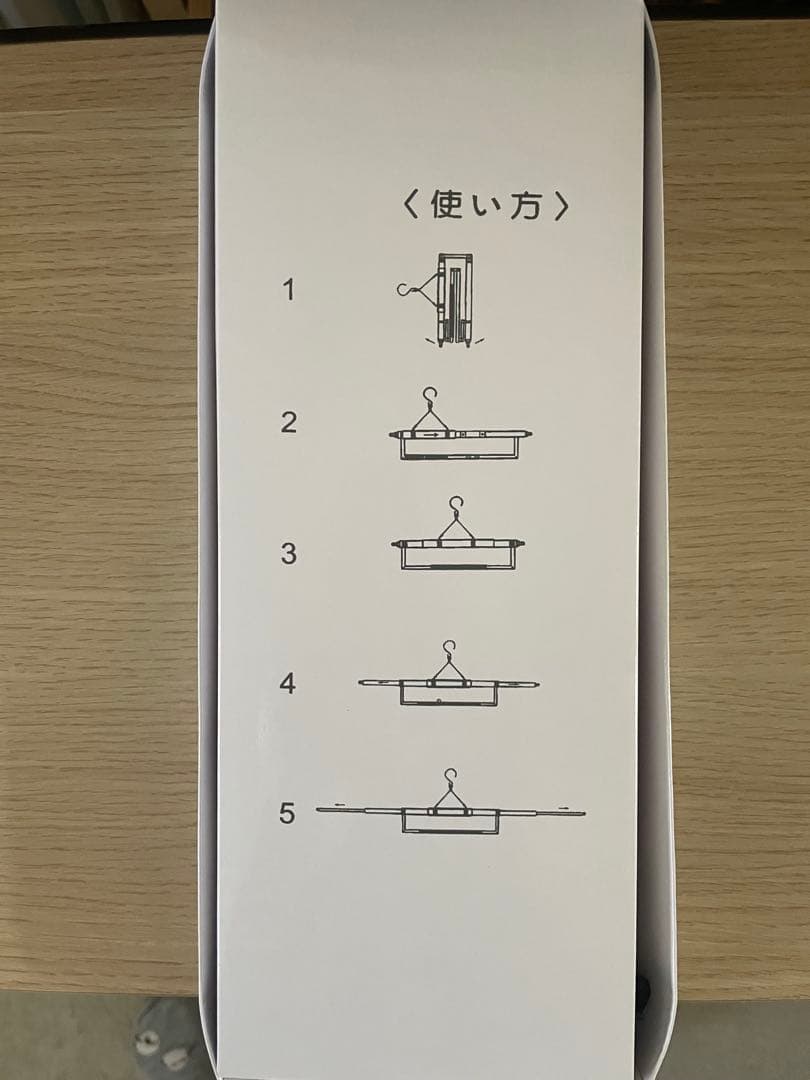 〈使い方〉

1

2

3

4

5