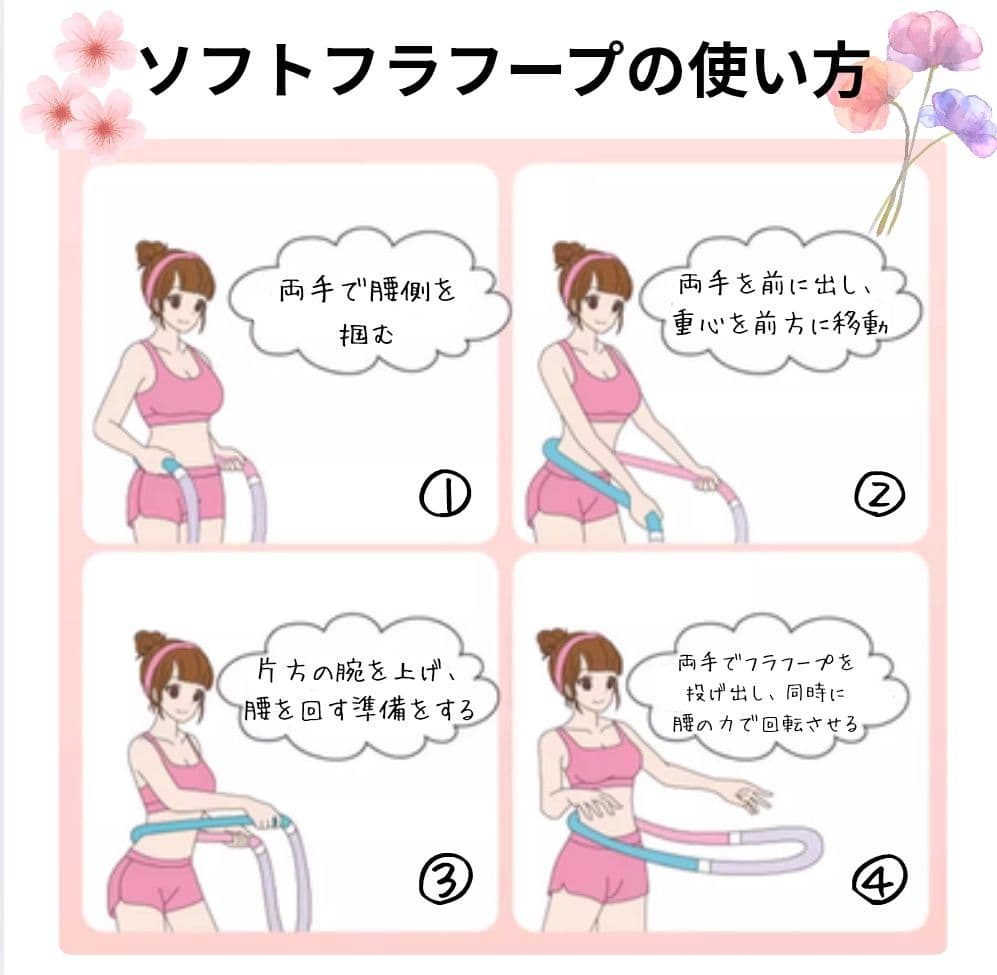 ソフトフラフープの使い方

両手で腰側を掴む

①

両手を前に出し、重心を前方に移動

②

片方の腕を上げ、腰を回す準備をする

③

両手でフラフープを投げ出し、同時に腰の力で回転させる

④