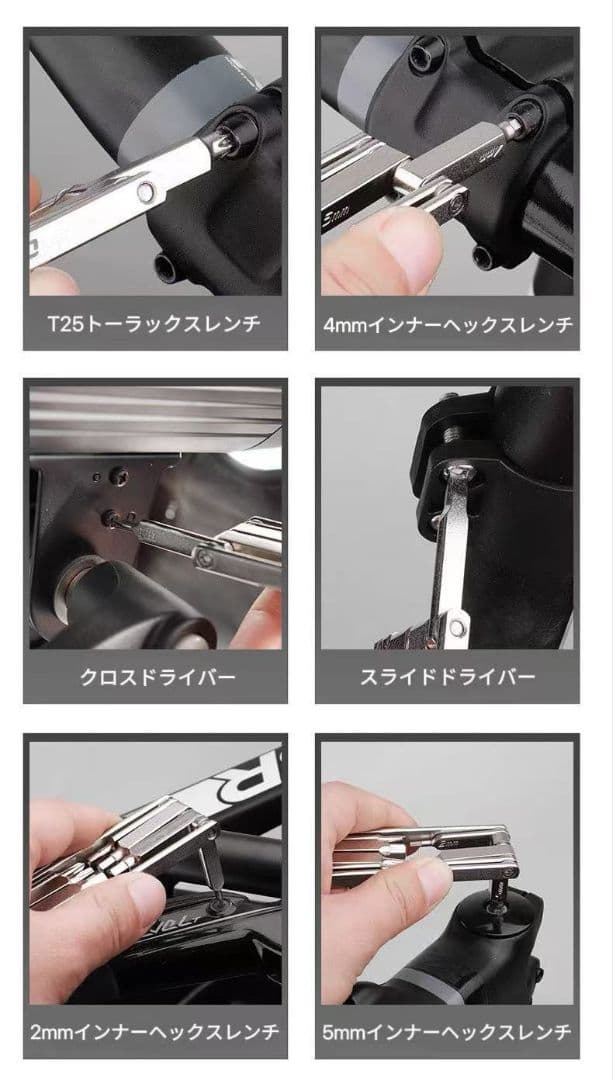 T25トーラックスレンチ

4mmインナーヘックスレンチ

クロスドライバー

スライドドライバー

2mmインナーヘックスレンチ

5mmインナーヘックスレンチ