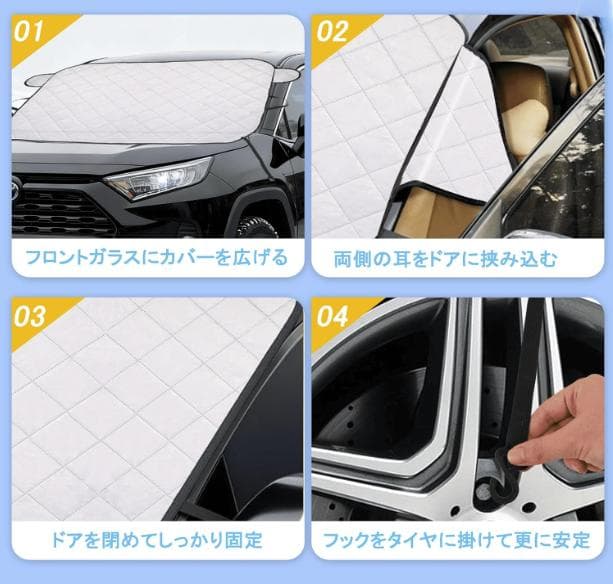 01

フロントガラスにカバーを広げる

02

両側の耳をドアに挟み込む

03

ドアを閉めてしっかり固定

04

フックをタイヤに掛けて更に安定