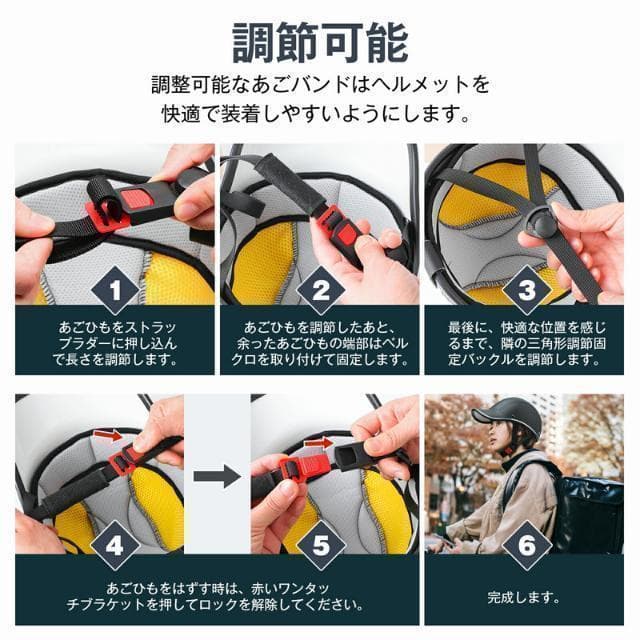 調節可能

調整可能なあごバンドはヘルメットを快適で装着しやすいようにします。

1

あごひもをストラップラダーに押し込んで長さを調節します。

2

あごひもを調節したあと、余ったあごひもの端部はベルクロを取り付けて固定します。

3

最後に、快適な位置を感じるまで、隣の三角形調節固定バックルを調節します。

4

5

あごひもをはずす時は、赤いワンタッチブラケットを押してロックを解除してください。

6

完成します。