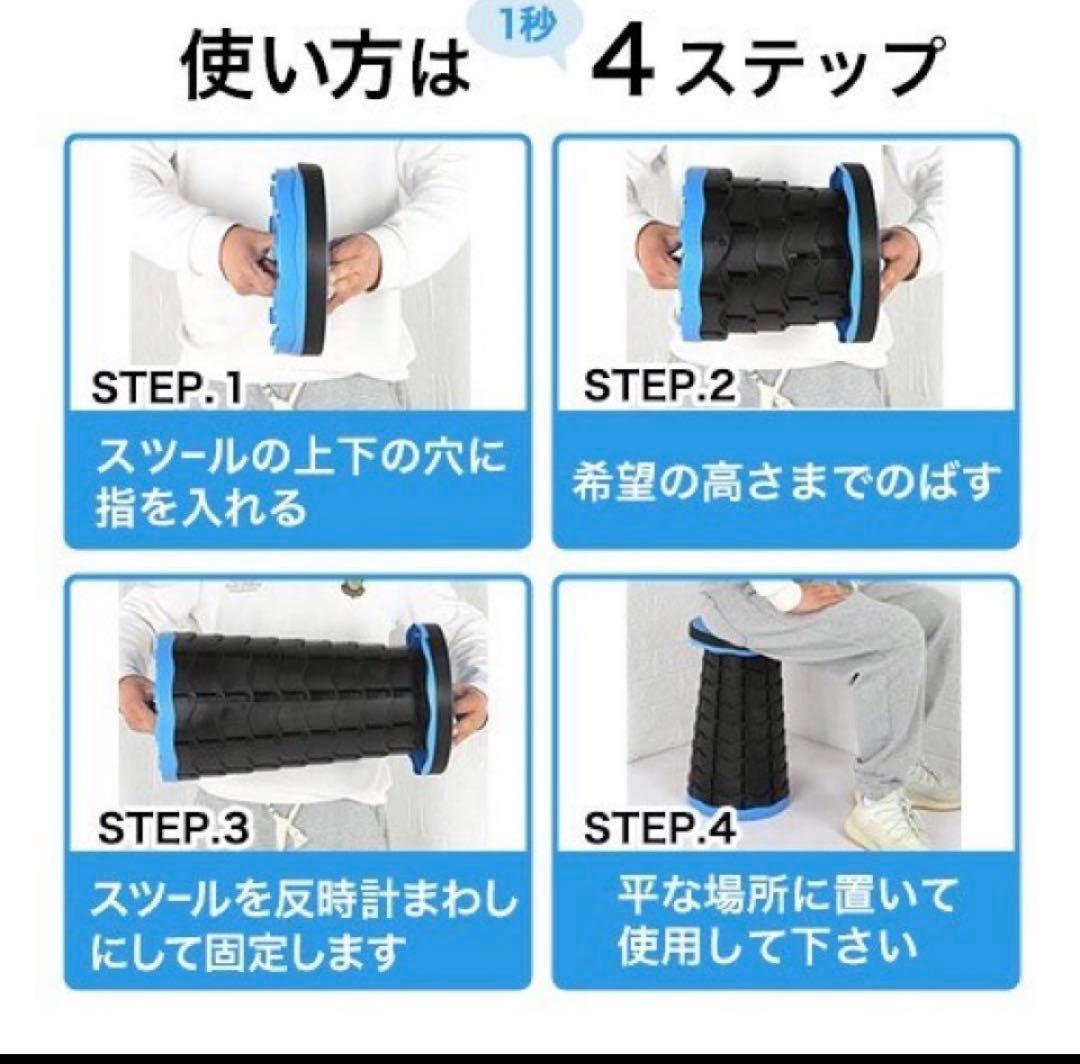 使い方は 1秒 4ステップ

STEP.1
スツールの上下の穴に指を入れる

STEP.2
希望の高さまでのばす

STEP.3
スツールを反時計まわしにして固定します

STEP.4
平な場所に置いて使用して下さい