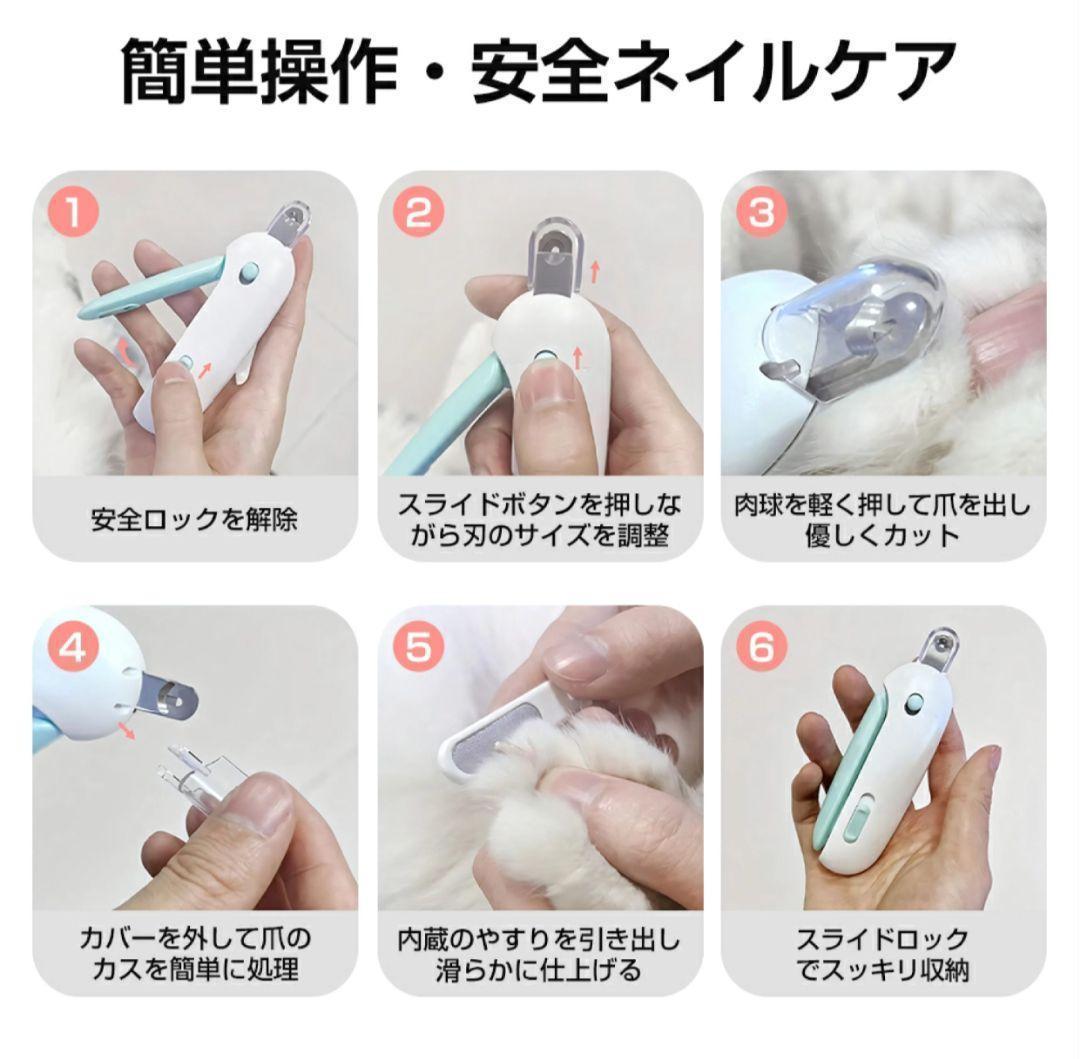 簡単操作・安全ネイルケア

1

安全ロックを解除

2

スライドボタンを押しながら刃のサイズを調整

3

肉球を軽く押して爪を出し優しくカット

4

カバーを外して爪のカスを簡単に処理

5

内蔵のやすりを引き出し滑らかに仕上げる

6

スライドロックでスッキリ収納