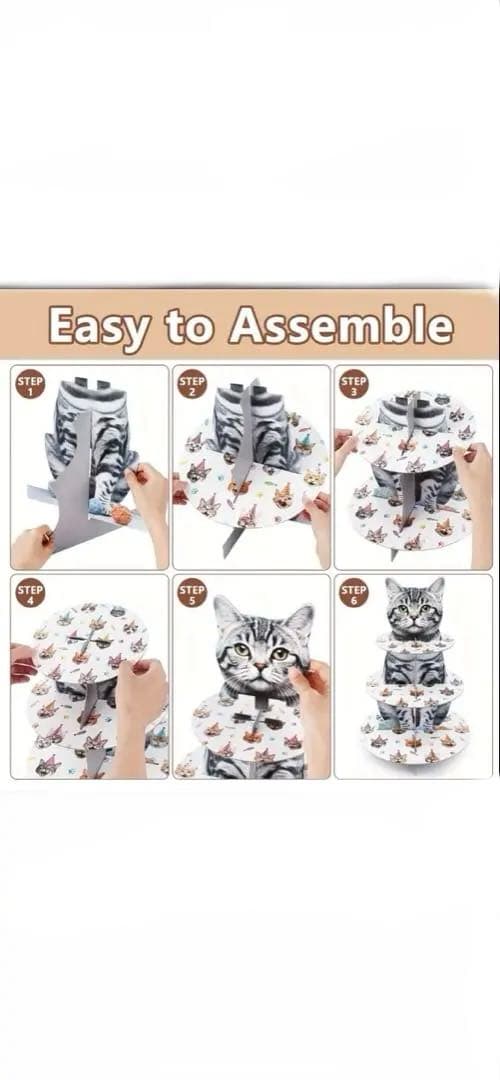 Easy to Assemble

STEP 1

STEP 2

STEP 3

STEP 4

STEP 5

STEP 6